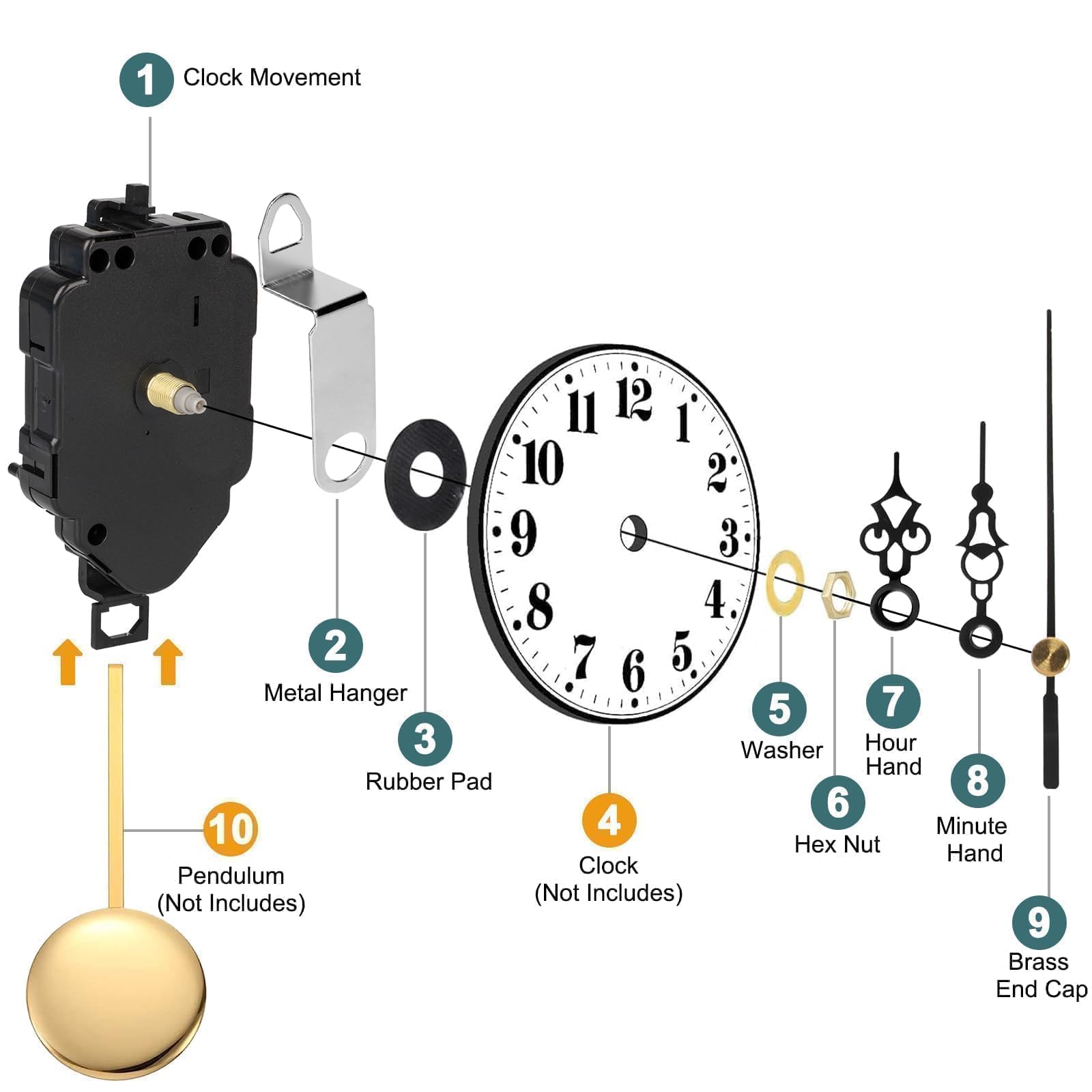 1 Clock Movement

2 Metal Hanger

3 Rubber Pad

12 1 2 3 4 5 6 7 8 9 10 11

4 Clock (Not Includes)

5 Washer

6 Hex Nut

7 Hour Hand

8 Minute Hand

9 Brass End Cap

10 Pendulum (Not Includes)