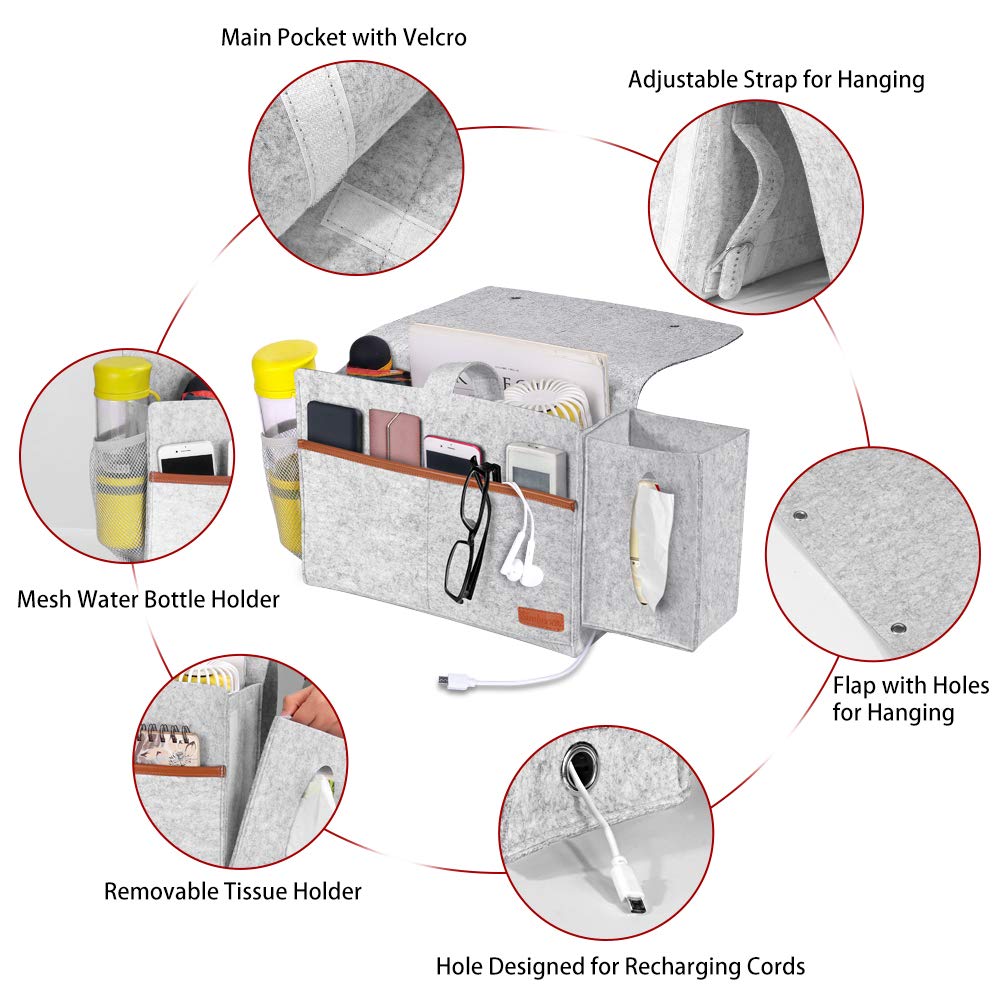 Main Pocket with Velcro

Adjustable Strap for Hanging

Mesh Water Bottle Holder

Flap with Holes for Hanging

Removable Tissue Holder

Hole Designed for Recharging Cords