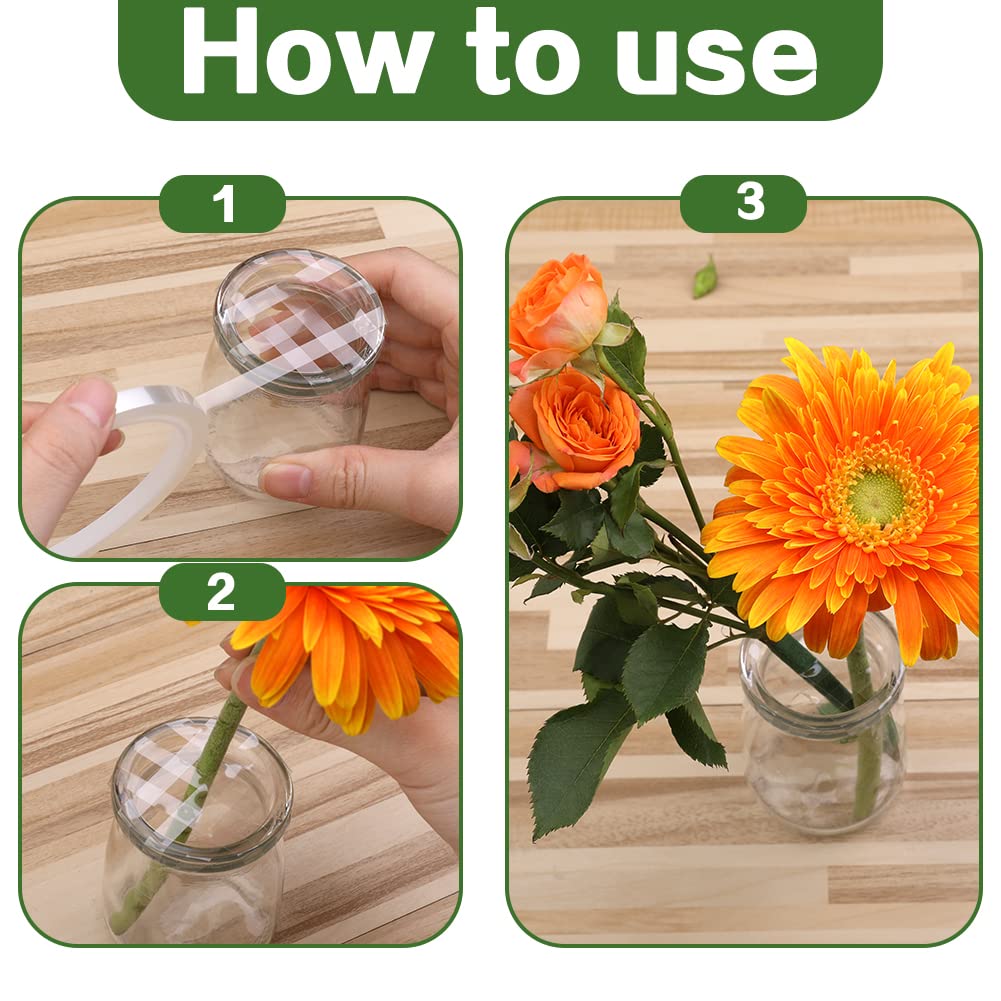 How to use

1

2

3