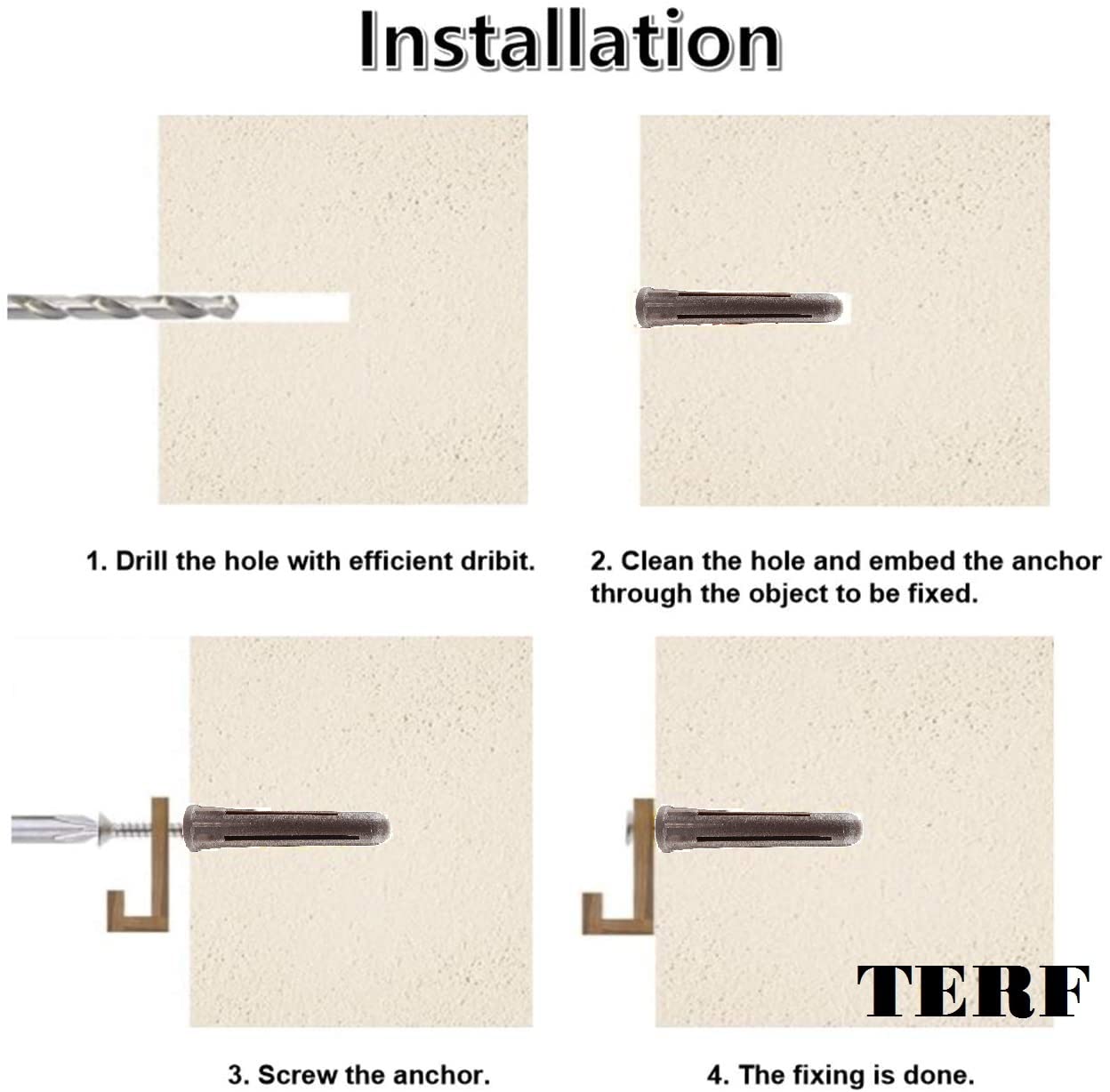 Installation

1. Drill the hole with efficient dribit.

2. Clean the hole and embed the anchor through the object to be fixed.

TERF

3. Screw the anchor.

4. The fixing is done.