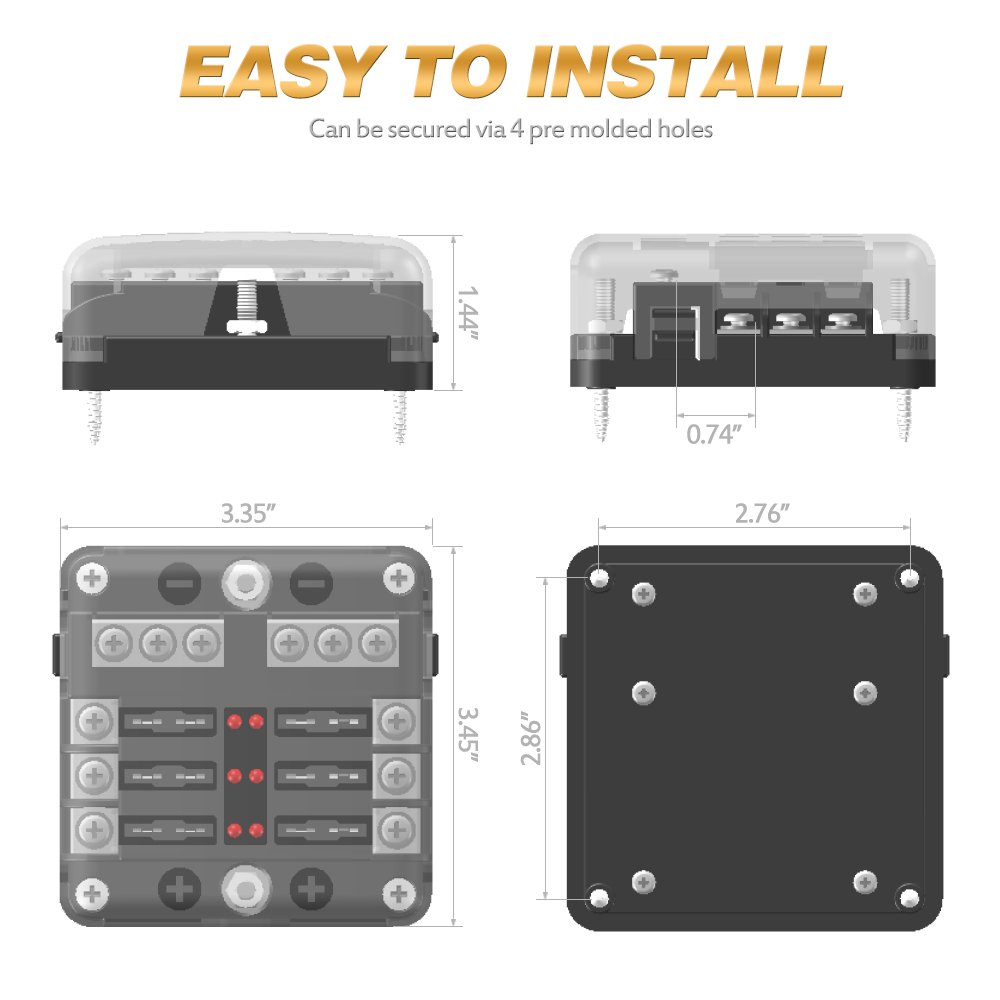 EASY TO INSTALL
Can be secured via 4 pre molded holes

1.44"

0.74"

3.35"

3.45"

2.76"

2.86"