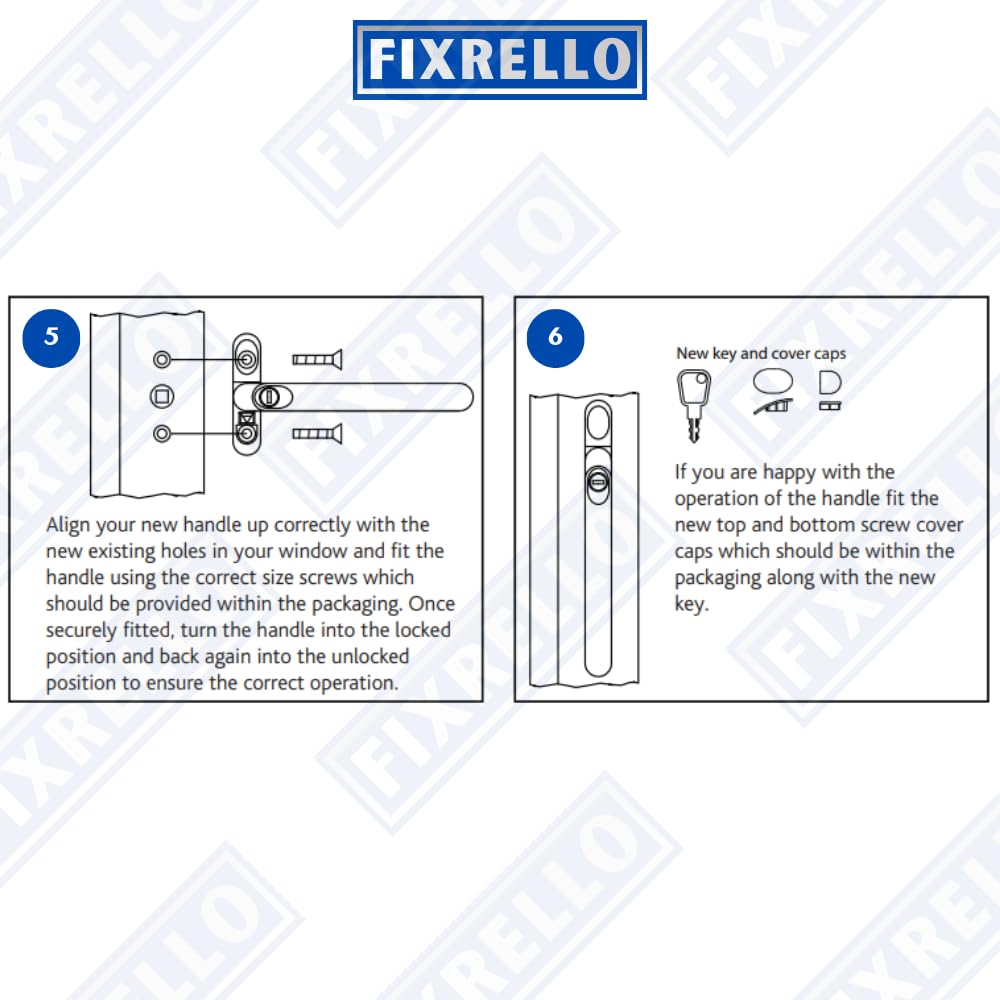 FIXRELLO

5

Align your new handle up correctly with the new existing holes in your window and fit the handle using the correct size screws which should be provided within the packaging. Once securely fitted, turn the handle into the locked position and back again into the unlocked position to ensure the correct operation.

6

New key and cover caps

If you are happy with the operation of the handle fit the new top and bottom screw cover caps which should be within the packaging along with the new key.