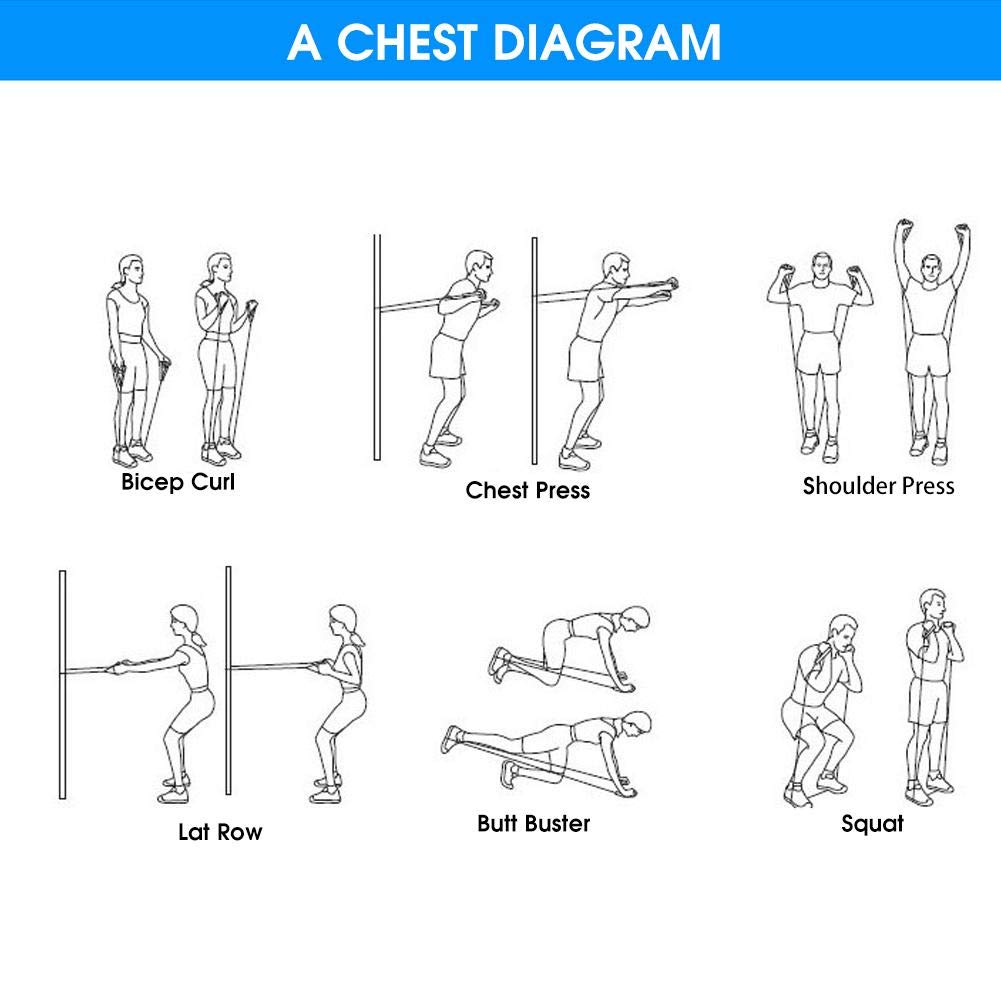 A CHEST DIAGRAM

Bicep Curl

Chest Press

Shoulder Press

Lat Row

Butt Buster

Squat