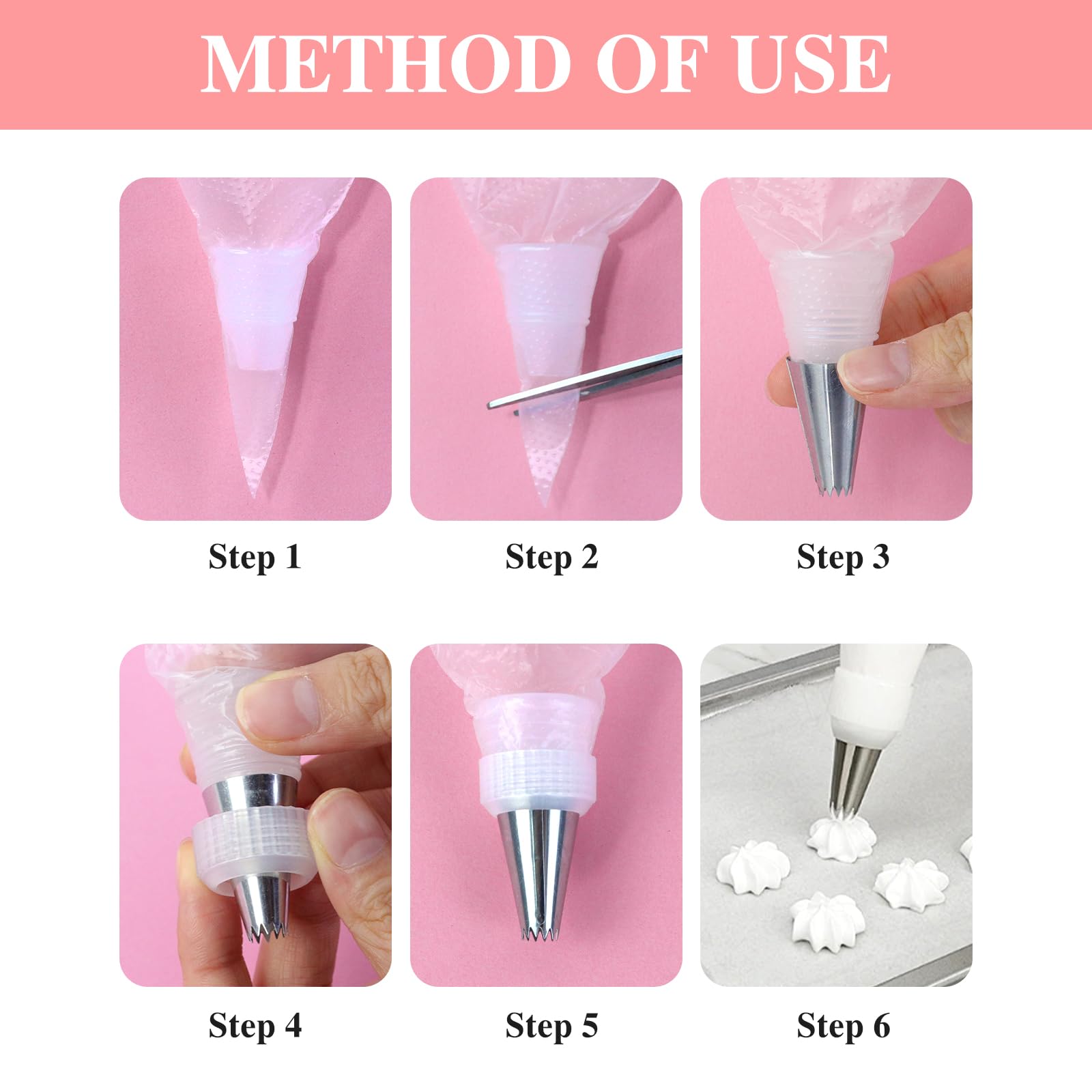 METHOD OF USE

Step 1

Step 2

Step 3

Step 4

Step 5

Step 6