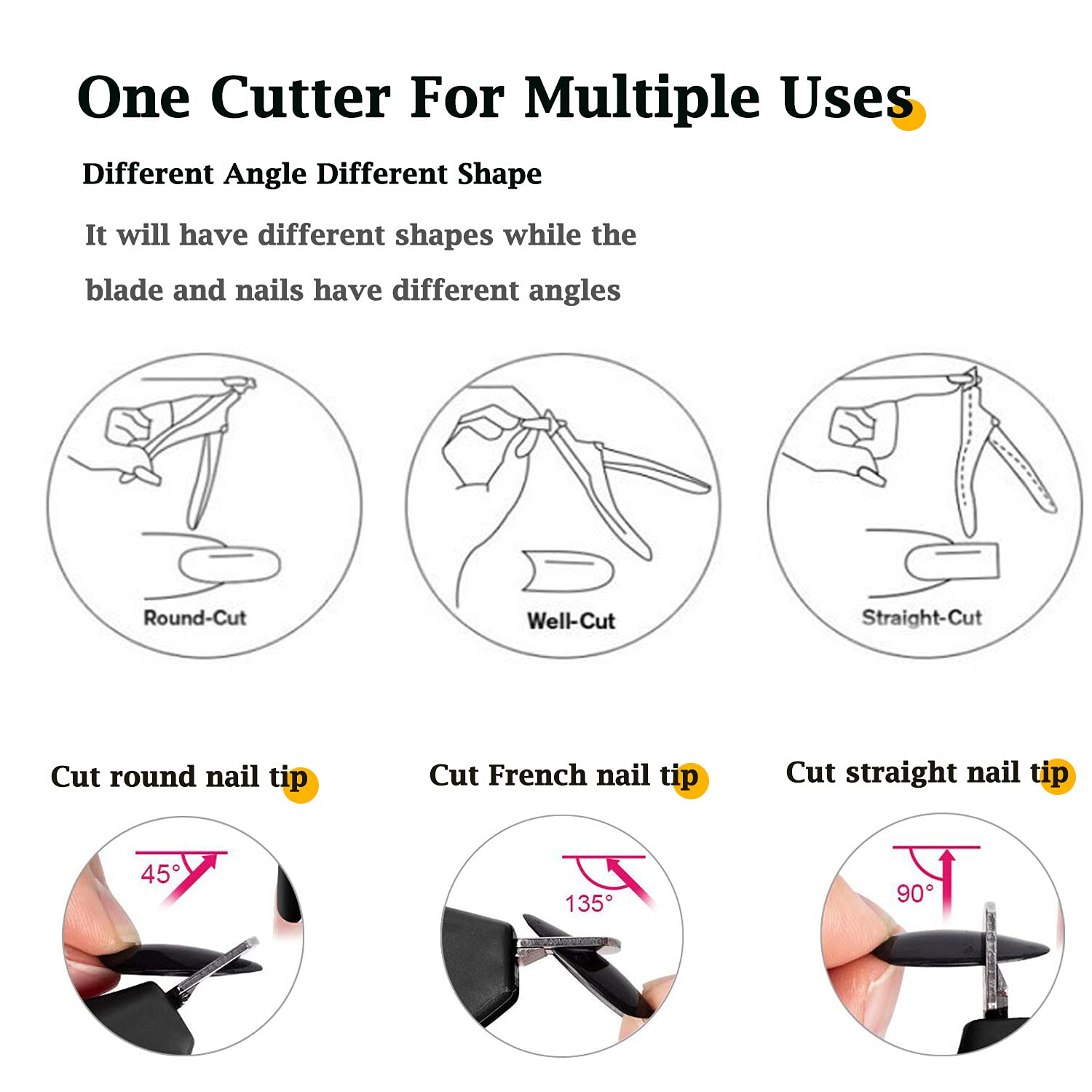 One Cutter For Multiple Uses

Different Angle Different Shape

It will have different shapes while the blade and nails have different angles

Round-Cut

Well-Cut

Straight-Cut

Cut round nail tip

Cut French nail tip

Cut straight nail tip

45°

135°

90°