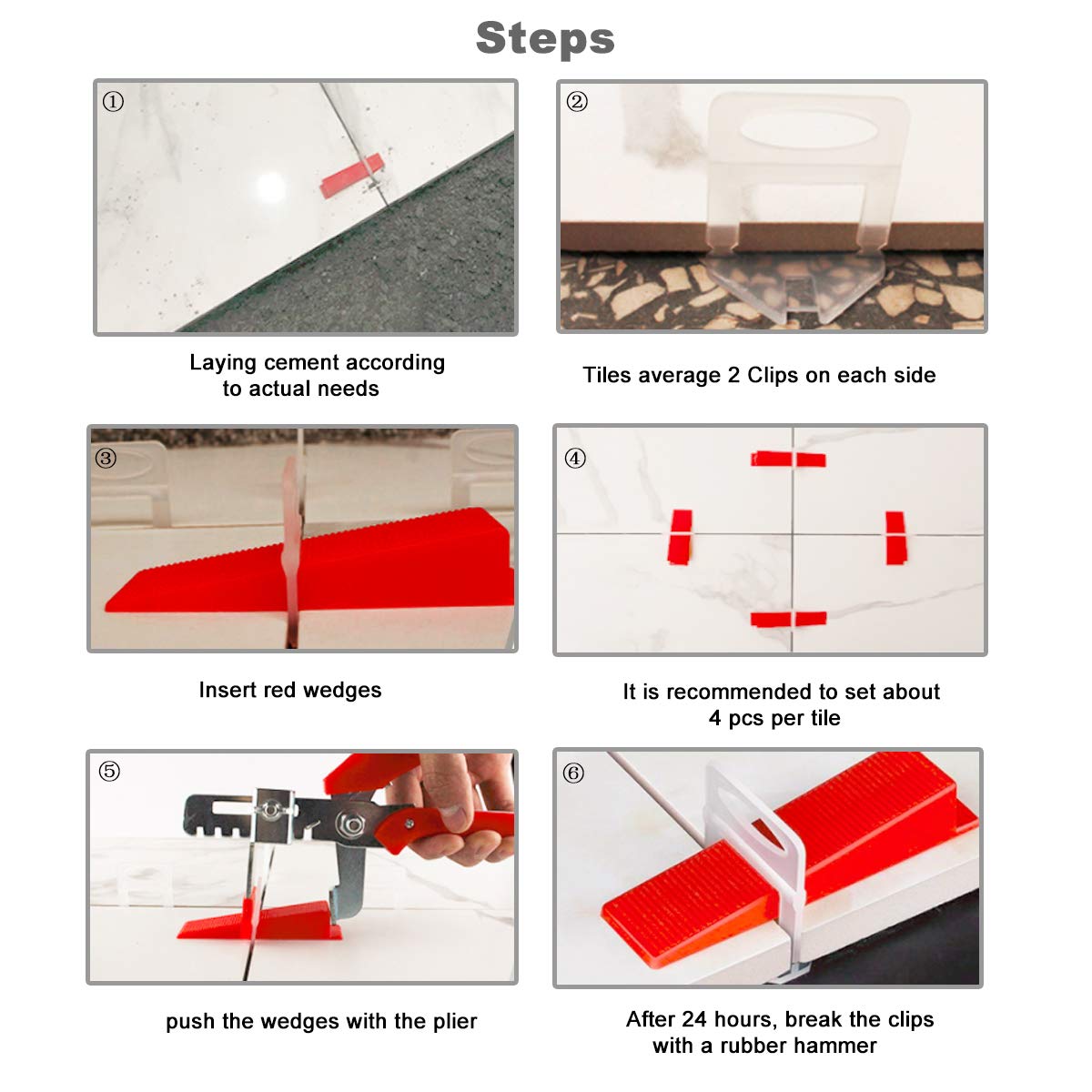 Steps

①

Laying cement according to actual needs

②

Tiles average 2 Clips on each side

③

Insert red wedges

④

It is recommended to set about 4 pcs per tile

⑤

push the wedges with the plier

⑥

After 24 hours, break the clips with a rubber hammer