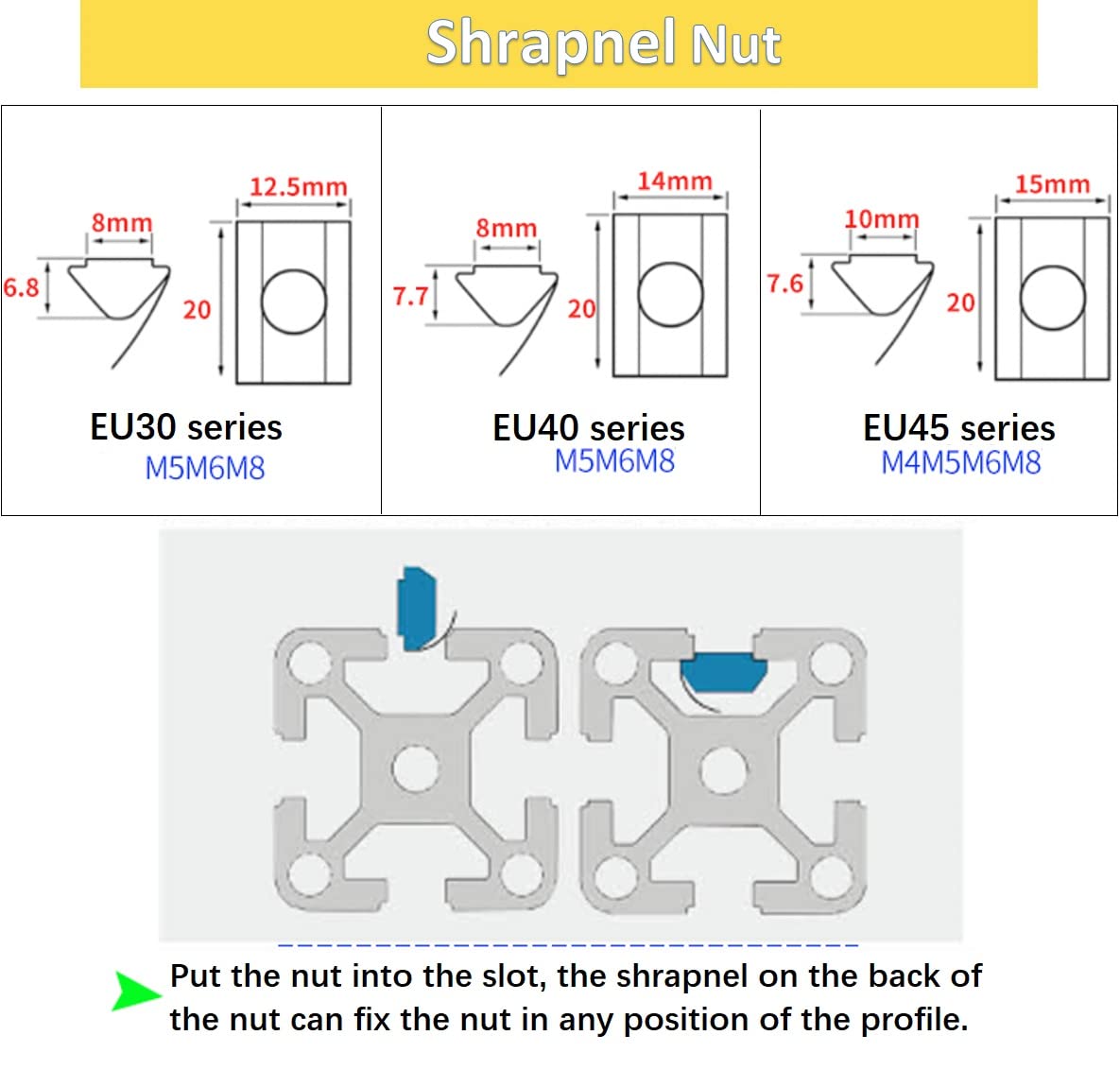 Shrapnel Nut

8mm
6.8
12.5mm
20
EU30 series
M5M6M8

8mm
7.7
14mm
20
EU40 series
M5M6M8

10mm
7.6
15mm
20
EU45 series
M4M5M6M8

Put the nut into the slot, the shrapnel on the back of the nut can fix the nut in any position of the profile.