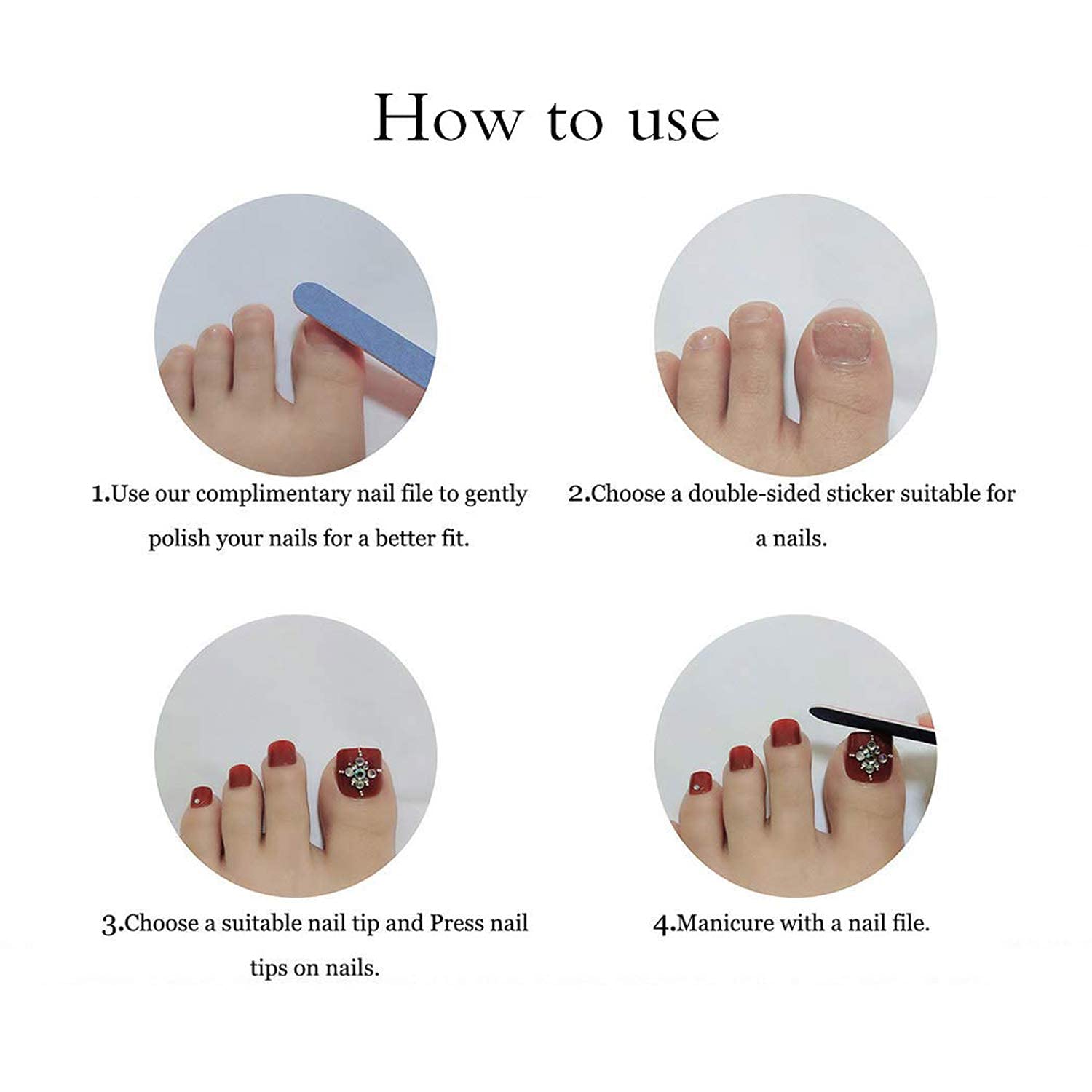 How to use

1.Use our complimentary nail file to gently polish your nails for a better fit.

2.Choose a double-sided sticker suitable for a nails.

3.Choose a suitable nail tip and Press nail tips on nails.

4.Manicure with a nail file.