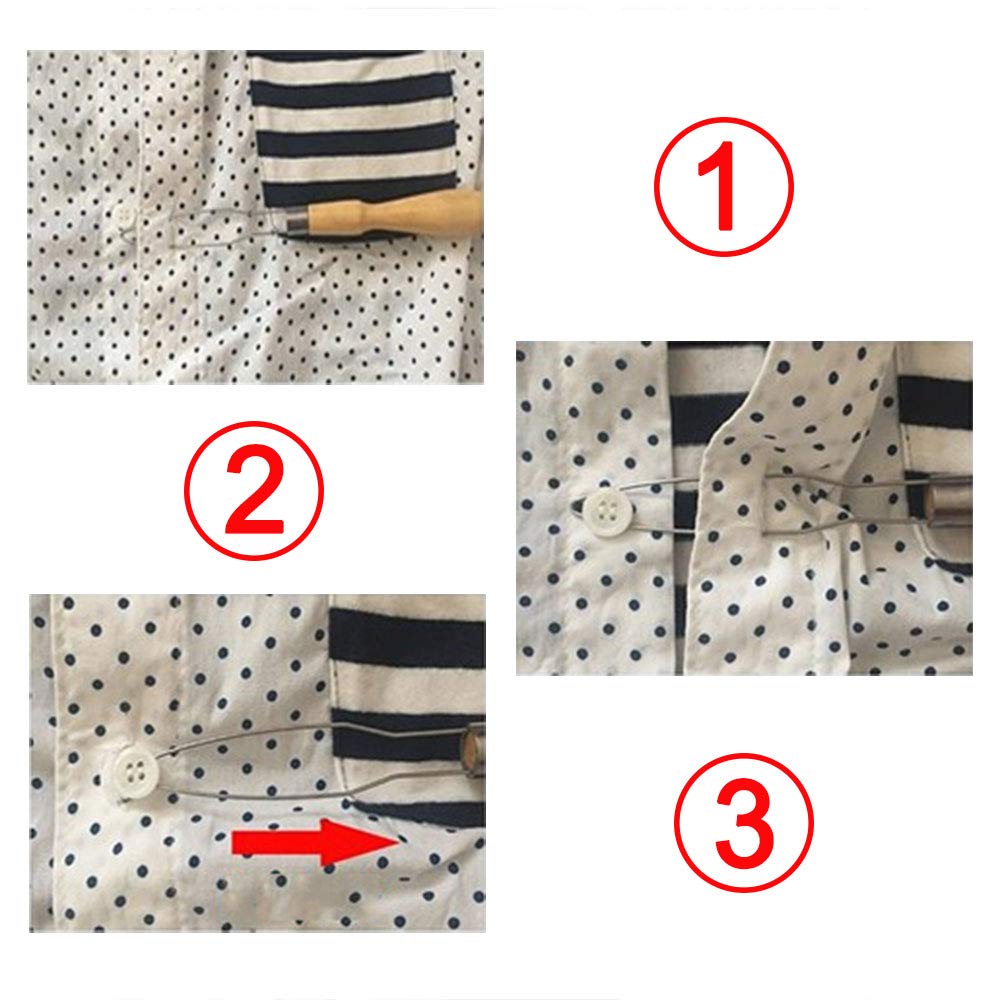 ①

②

③