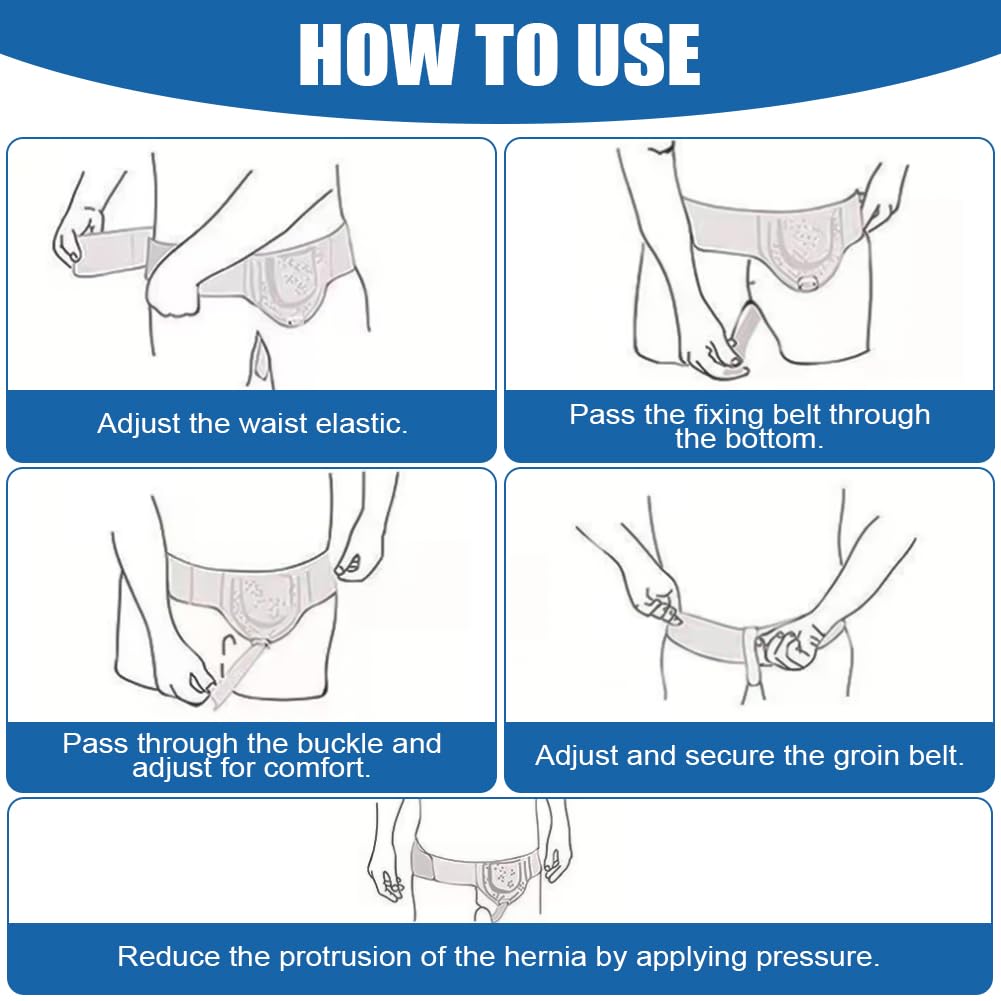 HOW TO USE

Adjust the waist elastic.

Pass the fixing belt through the bottom.

Pass through the buckle and adjust for comfort.

Adjust and secure the groin belt.

Reduce the protrusion of the hernia by applying pressure.