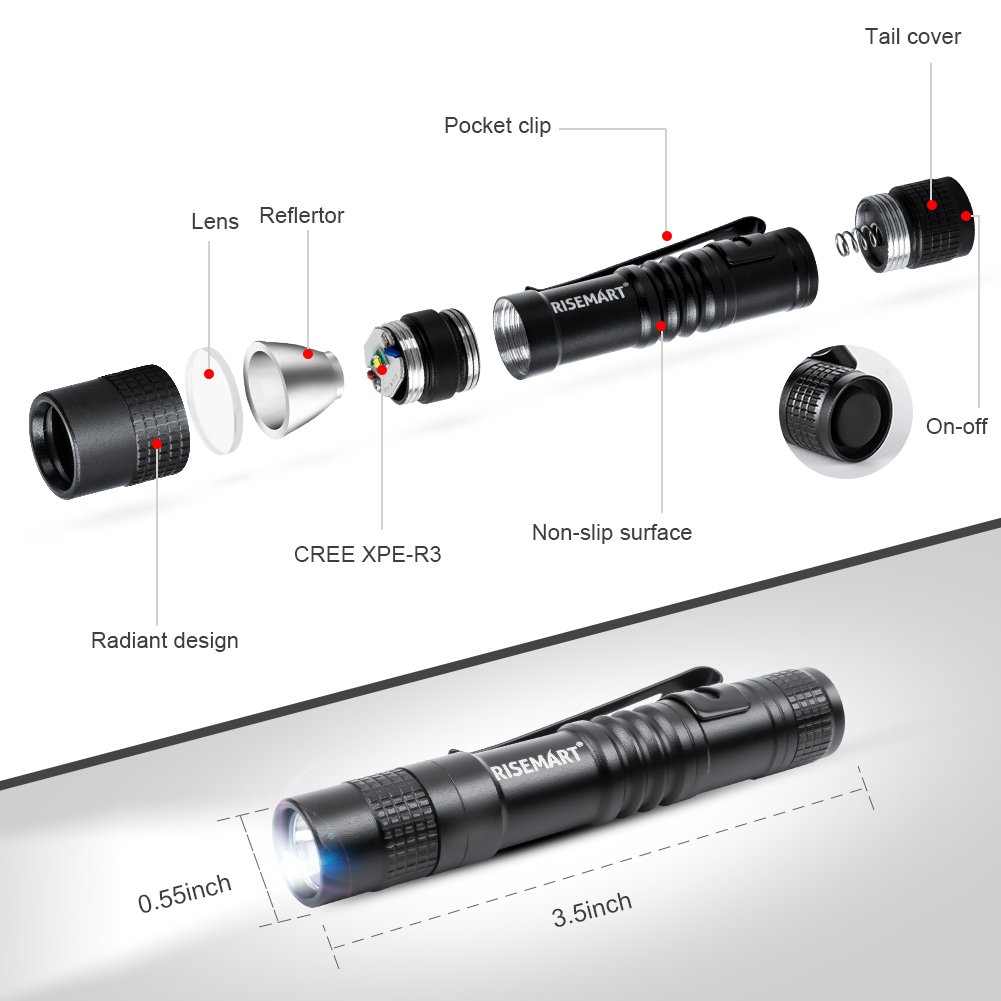 Tail cover

Pocket clip

Lens

Reflertor

RISEMART®

On-off

CREE XPE-R3

Non-slip surface

Radiant design

RISEMART®

0.55inch

3.5inch