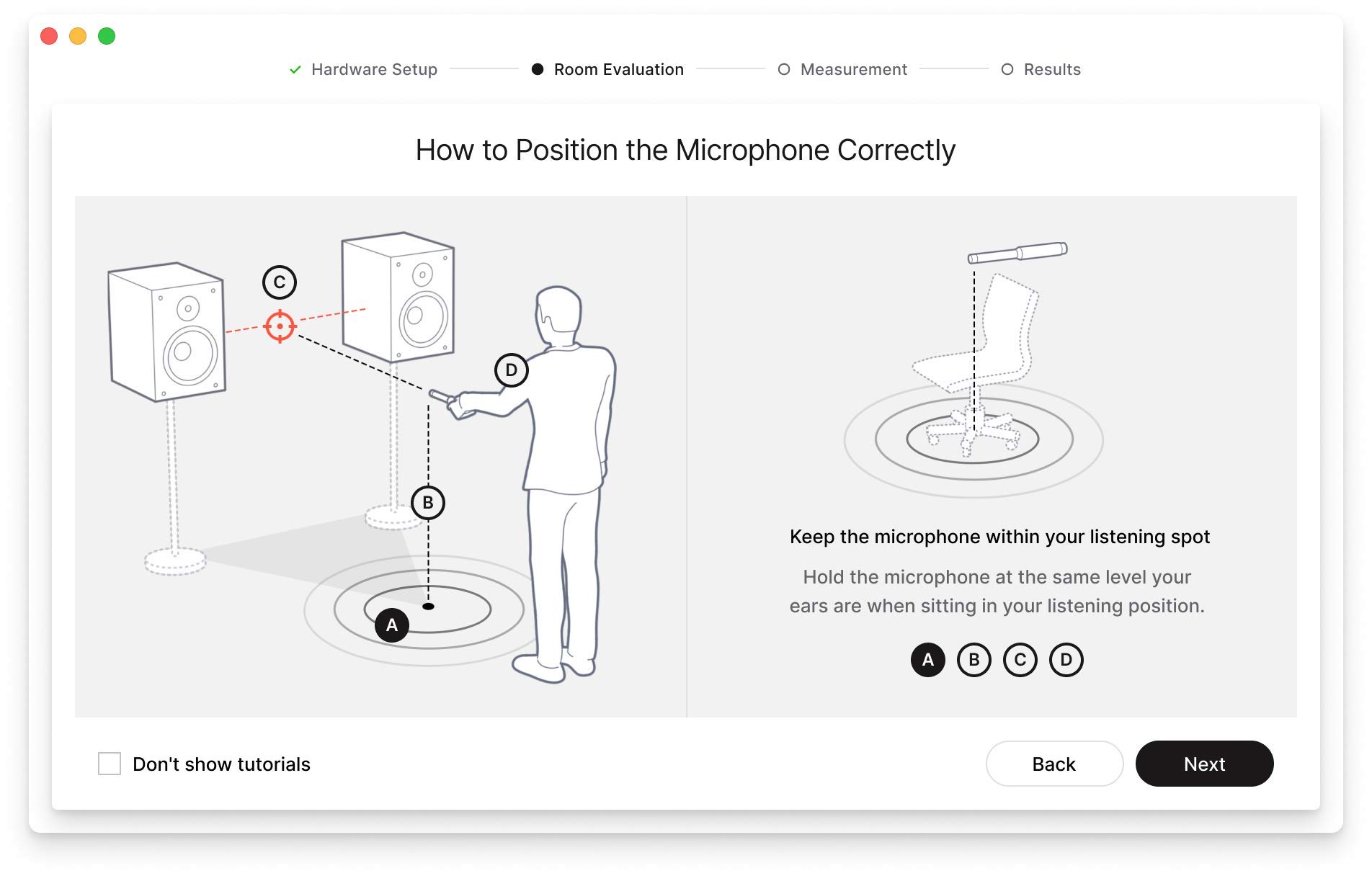 Hardware Setup Room Evaluation Measurement Results

How to Position the Microphone Correctly

C

D

B

A

Keep the microphone within your listening spot

Hold the microphone at the same level your ears are when sitting in your listening position.

A B C D

Don't show tutorials

Back

Next