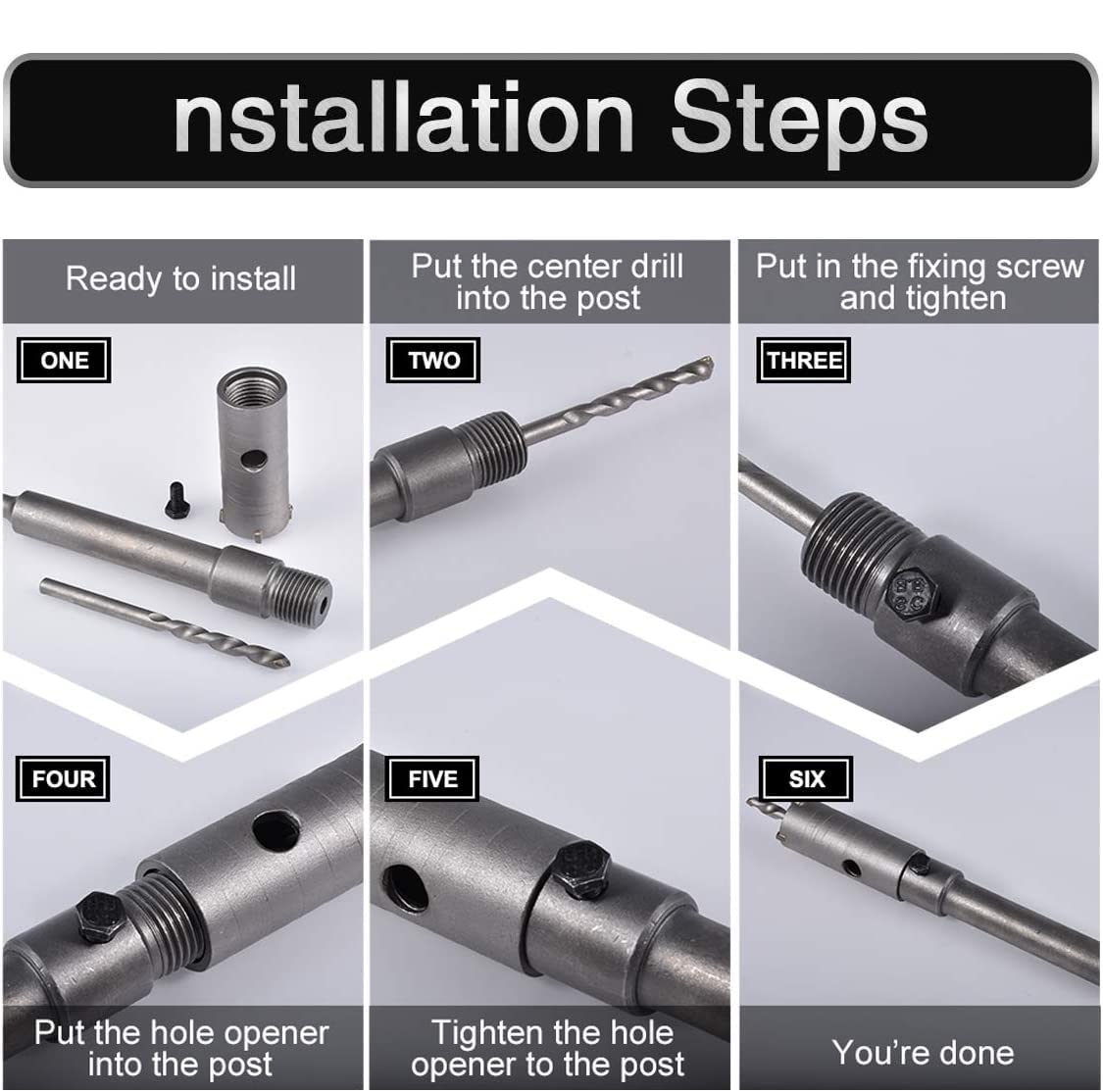 nstallation Steps

Ready to install

ONE

Put the center drill into the post

TWO

Put in the fixing screw and tighten

THREE

FOUR

Put the hole opener into the post

FIVE

Tighten the hole opener to the post

SIX

You're done