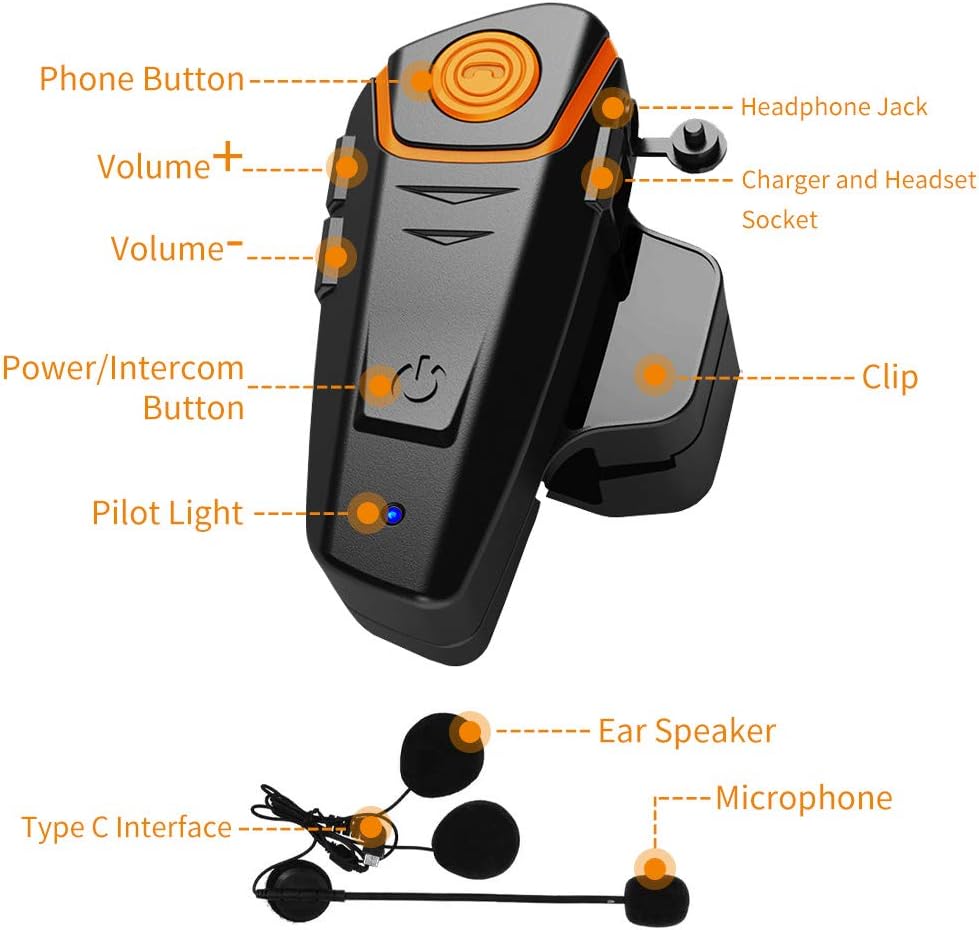 Phone Button

Headphone Jack

Volume+

Charger and Headset Socket

Volume-

Power/Intercom Button

Clip

Pilot Light

Ear Speaker

Microphone

Type C Interface