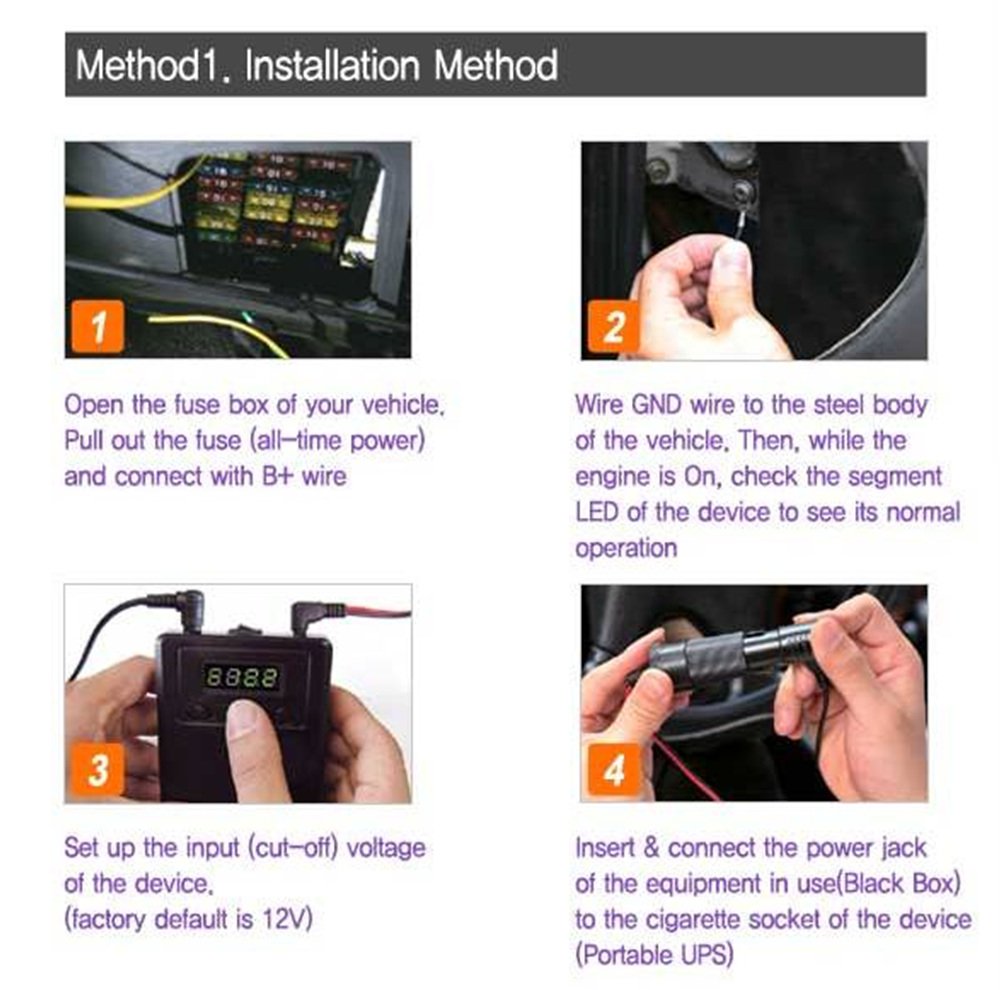 Method1. Installation Method

1

Open the fuse box of your vehicle. Pull out the fuse (all-time power) and connect with B+ wire

2

Wire GND wire to the steel body of the vehicle. Then, while the engine is On, check the segment LED of the device to see its normal operation

8888

3

Set up the input (cut-off) voltage of the device. (factory default is 12V)

4

Insert & connect the power jack of the equipment in use(Black Box) to the cigarette socket of the device (Portable UPS)