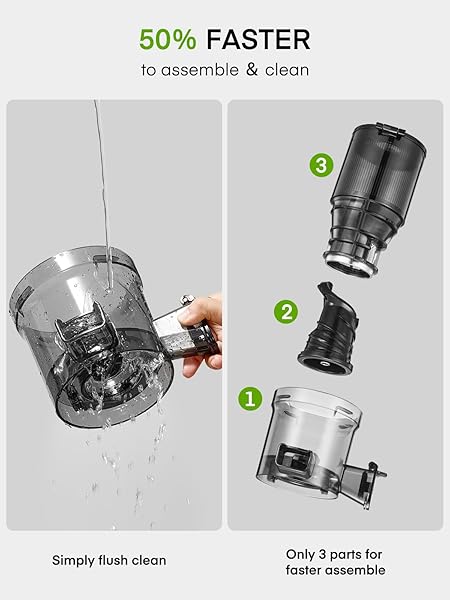 50% FASTER
to assemble & clean

3

2

1

Simply flush clean

Only 3 parts for faster assemble