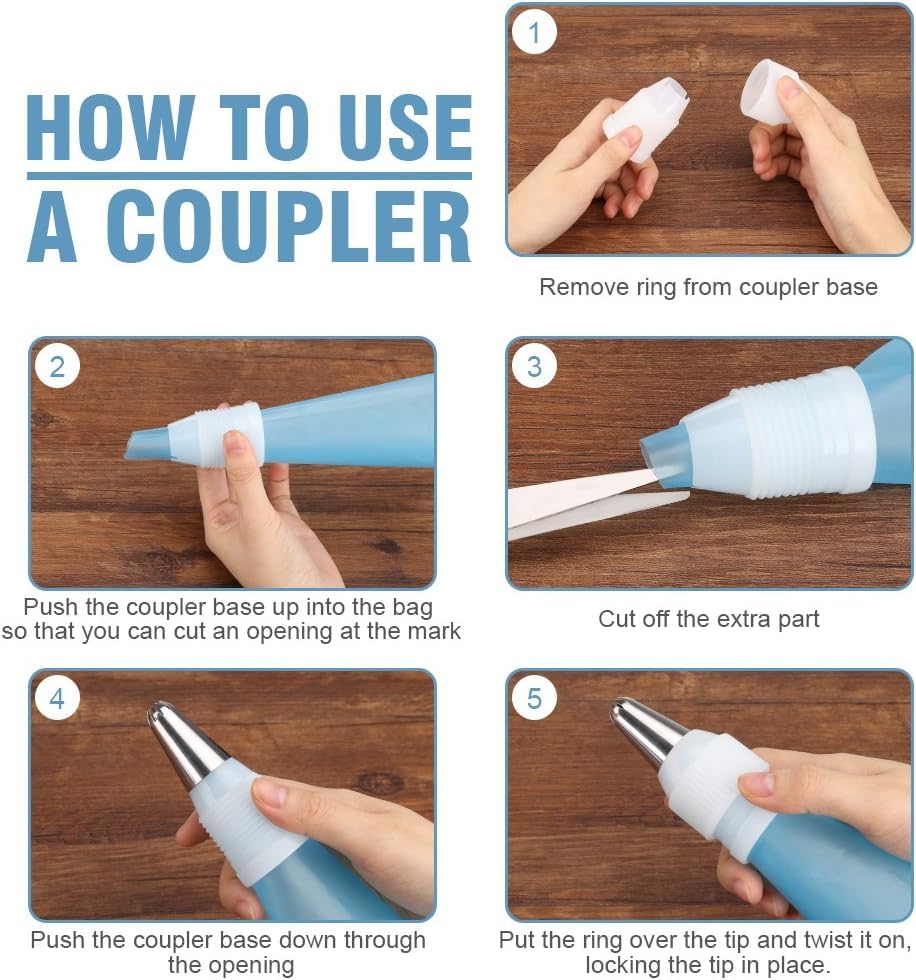 HOW TO USE
A COUPLER

1

Remove ring from coupler base

2

Push the coupler base up into the bag so that you can cut an opening at the mark

3

Cut off the extra part

4

Push the coupler base down through the opening

5

Put the ring over the tip and twist it on, locking the tip in place.