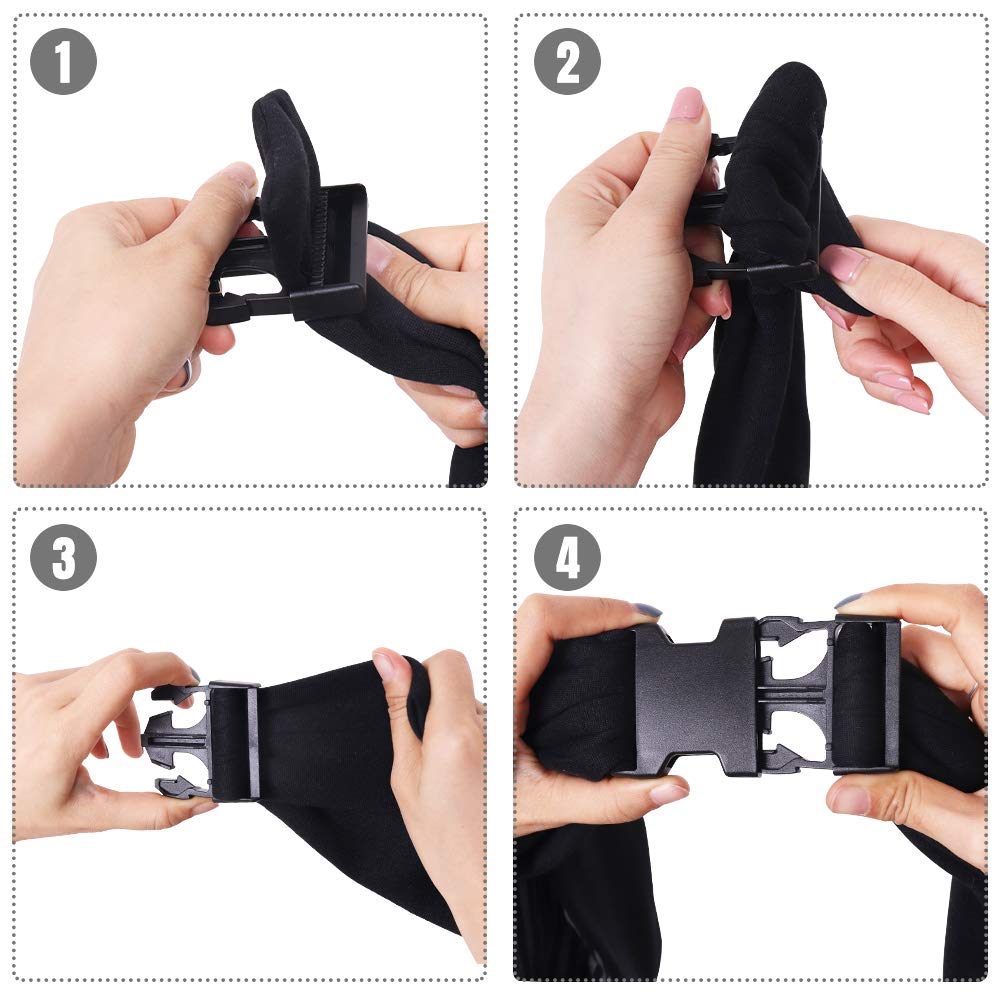 1

2

3

4