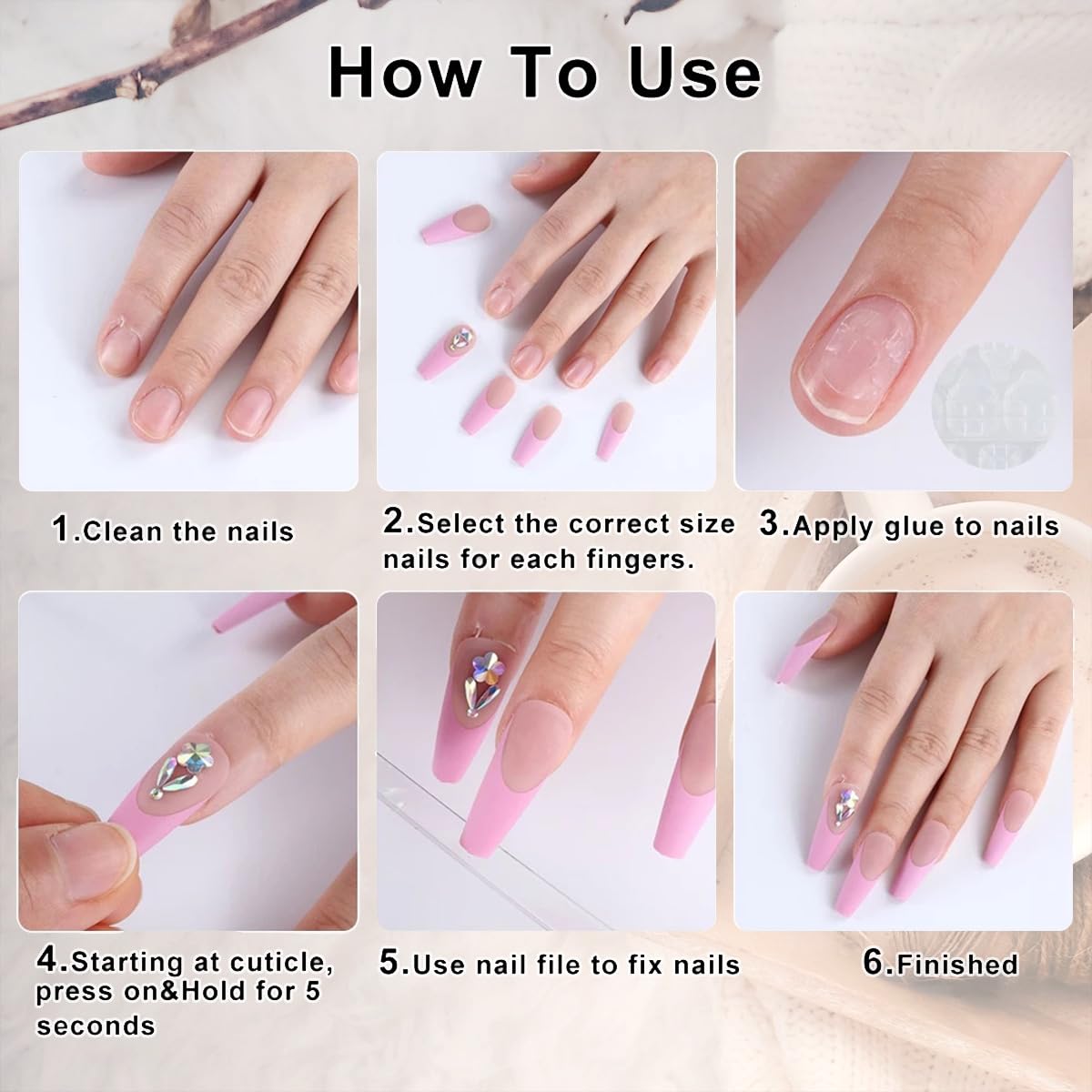 How To Use

1.Clean the nails

2.Select the correct size nails for each fingers.

3.Apply glue to nails

4.Starting at cuticle, press on&Hold for 5 seconds

5.Use nail file to fix nails

6.Finished