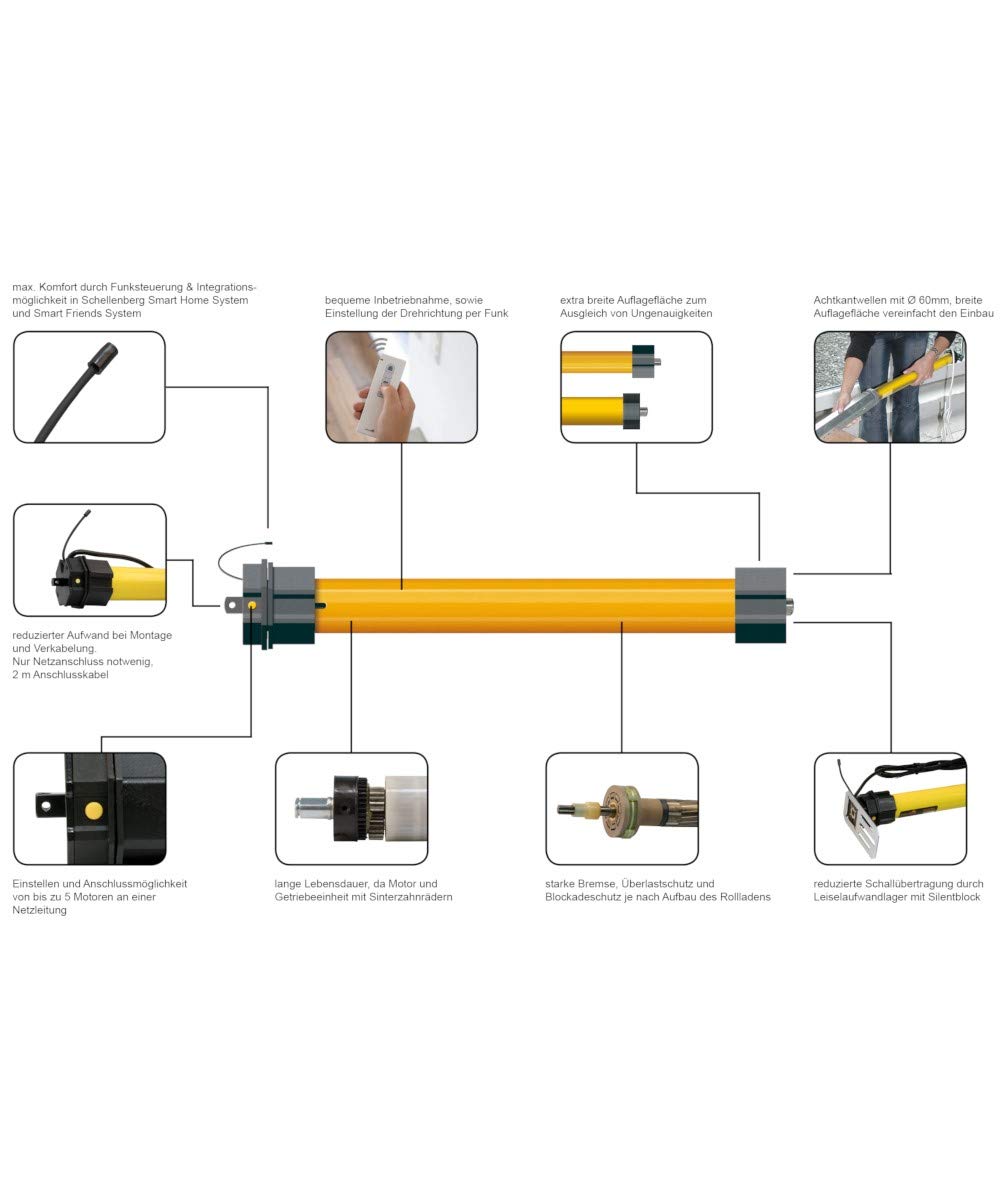 max. Komfort durch Funksteuerung & Integrationsmöglichkeit in Schellenberg Smart Home System und Smart Friends System

bequeme Inbetriebnahme, sowie Einstellung der Drehrichtung per Funk

extra breite Auflagefläche zum Ausgleich von Ungenauigkeiten

Achtkantwellen mit Ø 60mm, breite Auflagefläche vereinfacht den Einbau

reduzierter Aufwand bei Montage und Verkabelung.
Nur Netzanschluss notwenig,
2 m Anschlusskabel

Einstellen und Anschlussmöglichkeit von bis zu 5 Motoren an einer Netzleitung

lange Lebensdauer, da Motor und Getriebeeinheit mit Sinterzahnrädern

starke Bremse, Überlastschutz und Blockadeschutz je nach Aufbau des Rollladens

reduzierte Schallübertragung durch Leiselaufwandlager mit Silentblock