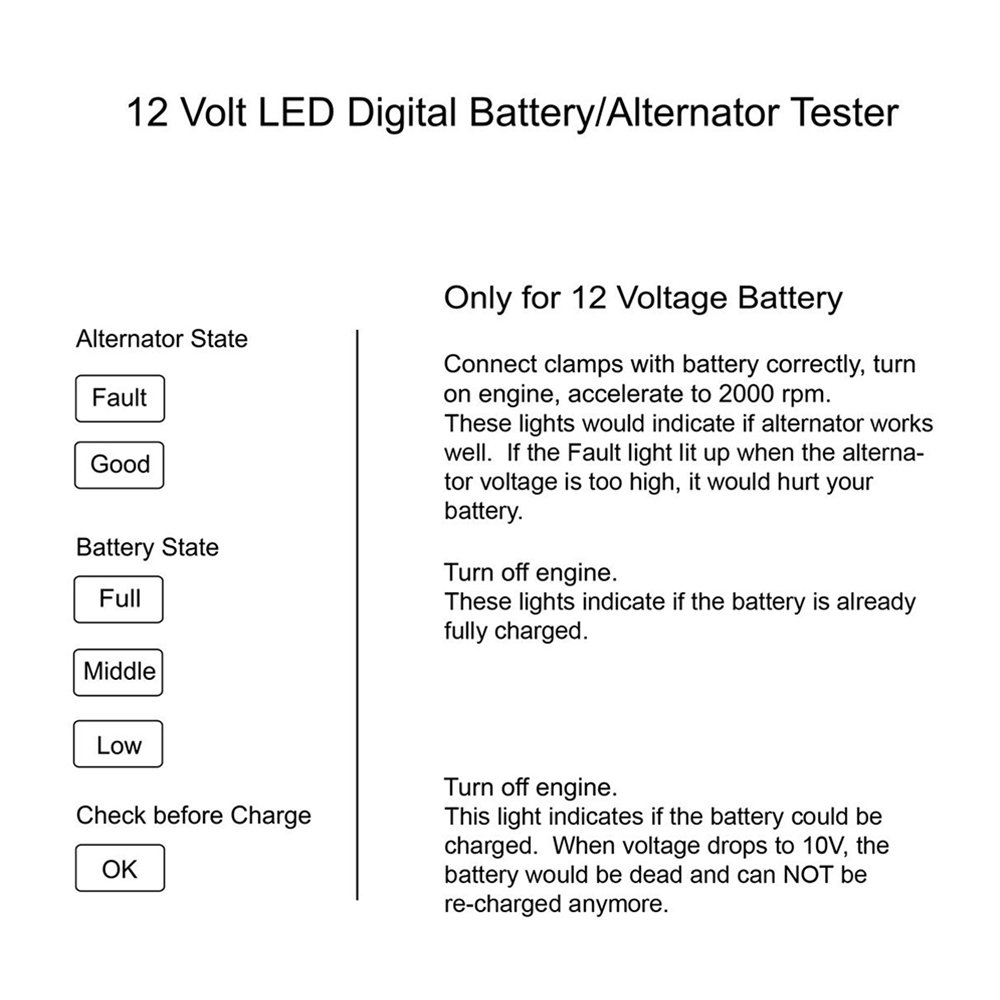 12 Volt LED Digital Battery/Alternator Tester

Alternator State

Fault

Good

Battery State

Full

Middle

Low

Check before Charge

OK

Only for 12 Voltage Battery

Connect clamps with battery correctly, turn on engine, accelerate to 2000 rpm.
These lights would indicate if alternator works well. If the Fault light lit up when the alternator voltage is too high, it would hurt your battery.

Turn off engine.
These lights indicate if the battery is already fully charged.

Turn off engine.
This light indicates if the battery could be charged. When voltage drops to 10V, the battery would be dead and can NOT be re-charged anymore.