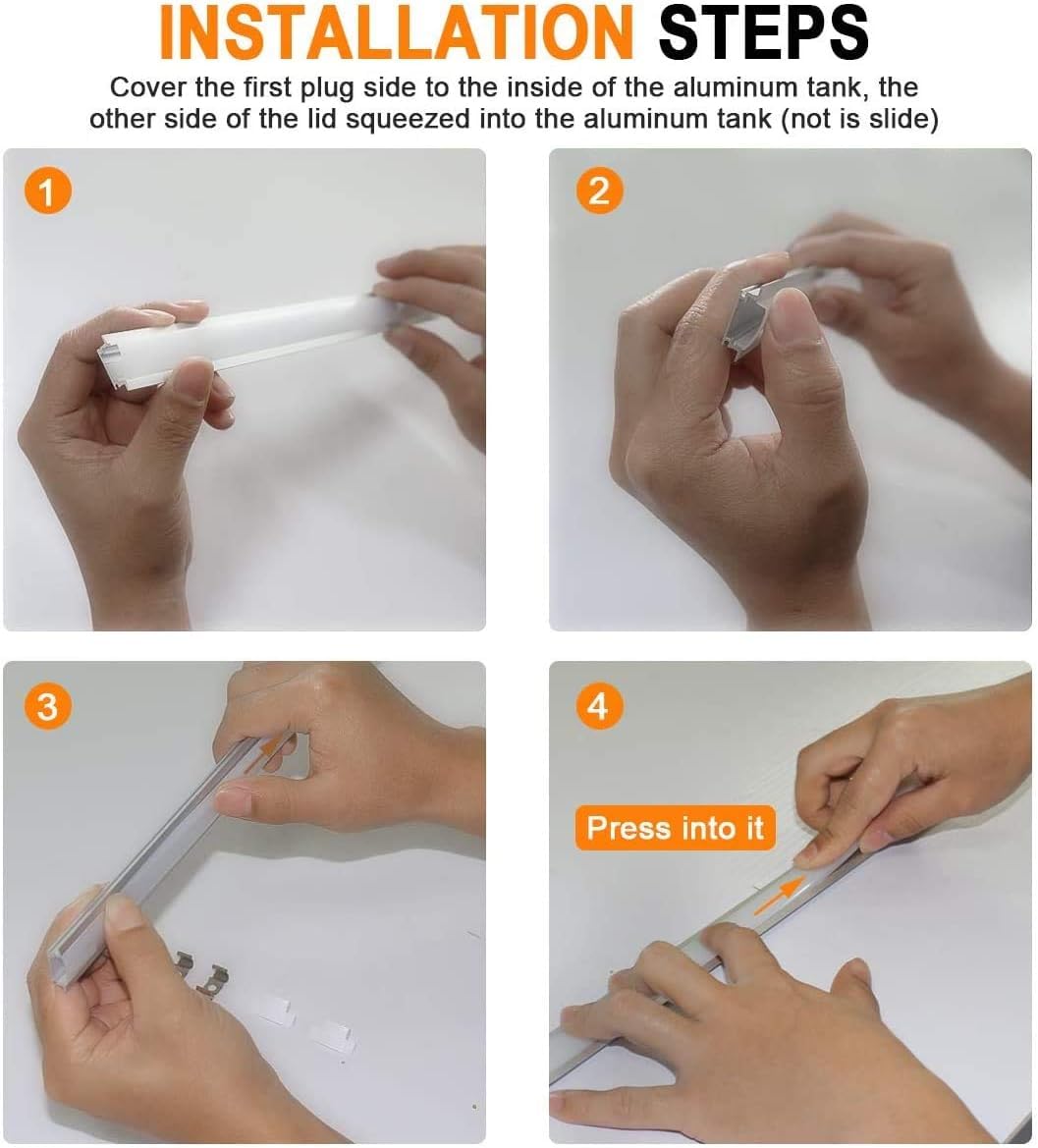 INSTALLATION STEPS

Cover the first plug side to the inside of the aluminum tank, the other side of the lid squeezed into the aluminum tank (not is slide)

1

2

3

4

Press into it