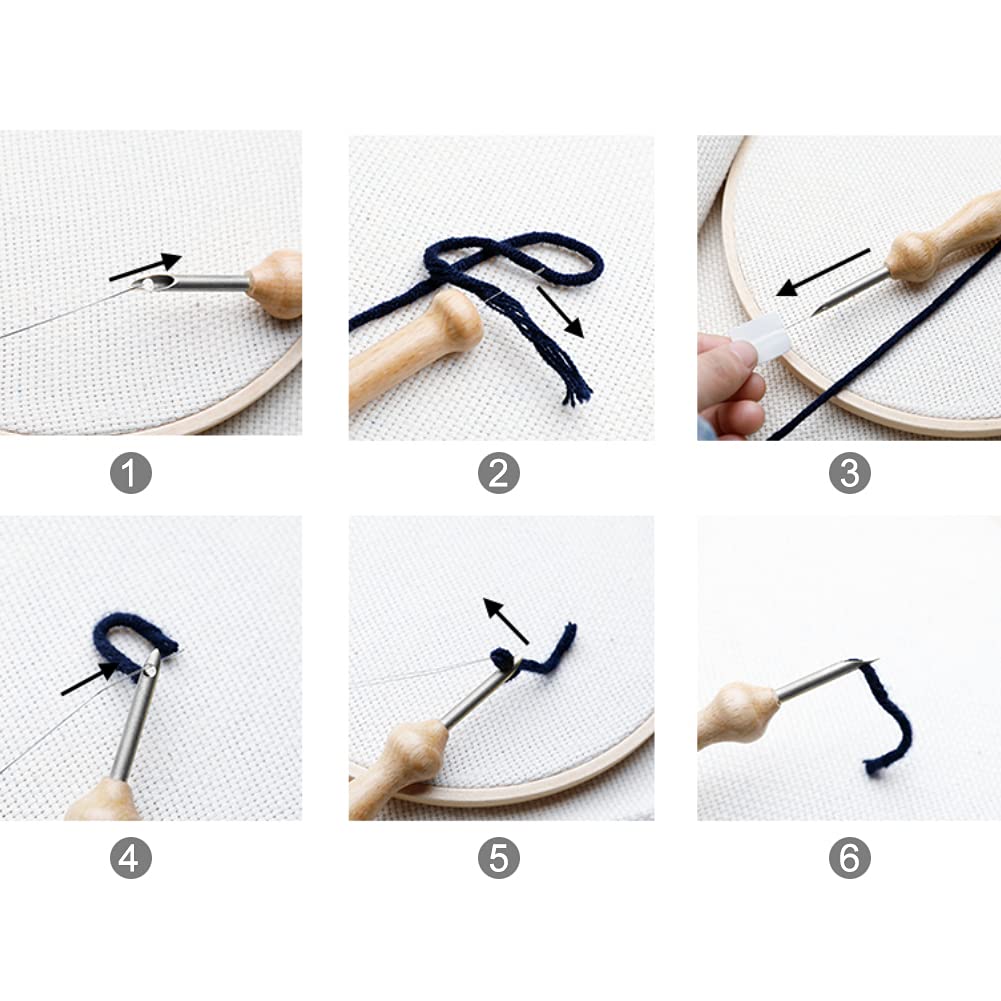 1

2

3

4

5

6