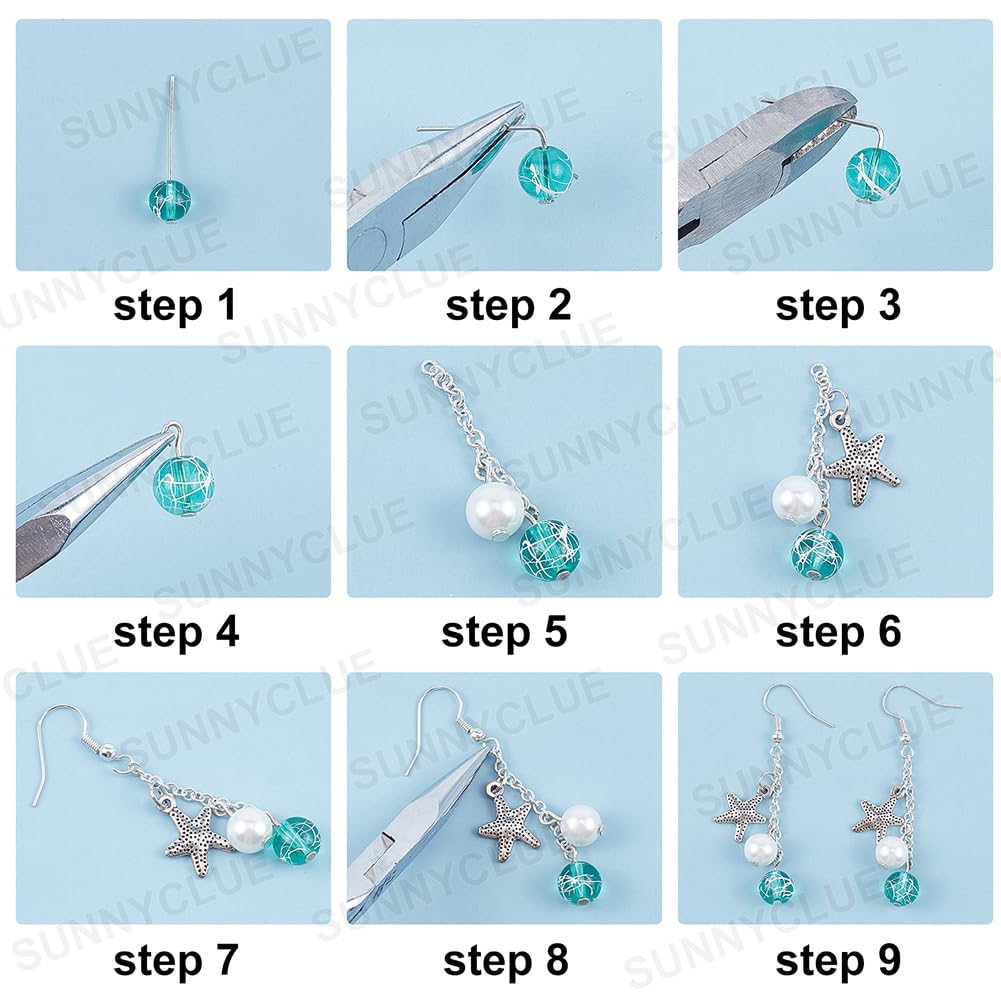 SUNNYCLUE

step 1

step 2

step 3

step 4

step 5

step 6

step 7

step 8

step 9