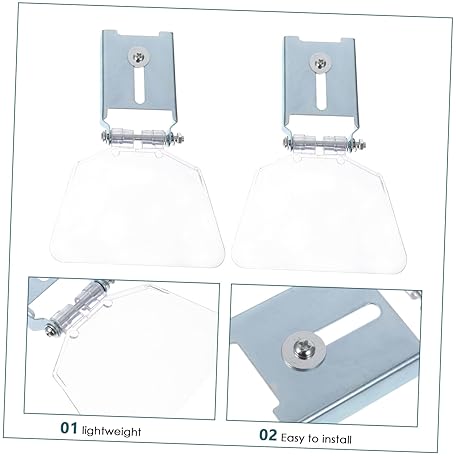 01 lightweight

02 Easy to install