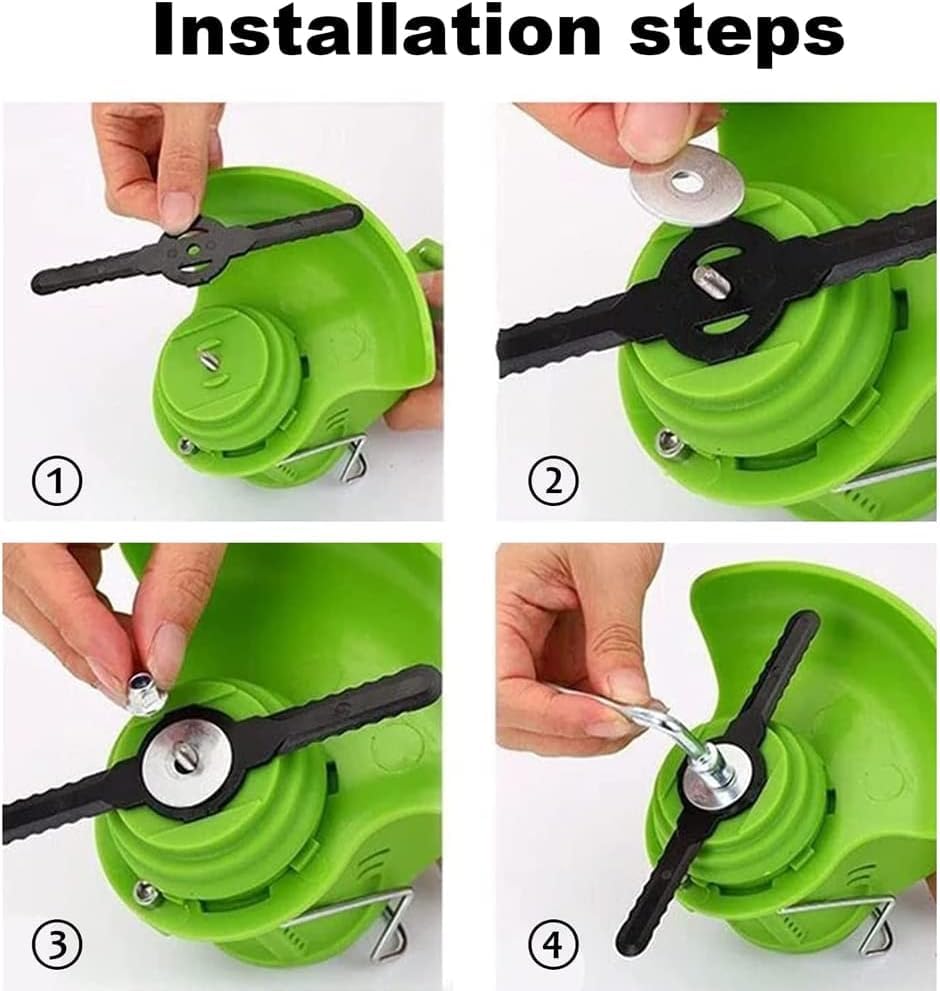 Installation steps

①

②

③

④