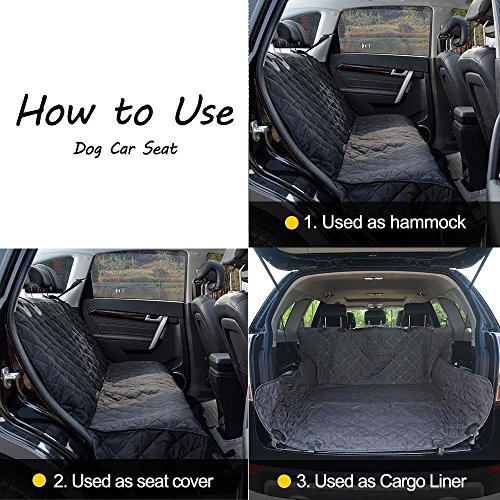 How to Use

Dog Car Seat

1. Used as hammock

2. Used as seat cover

3. Used as Cargo Liner