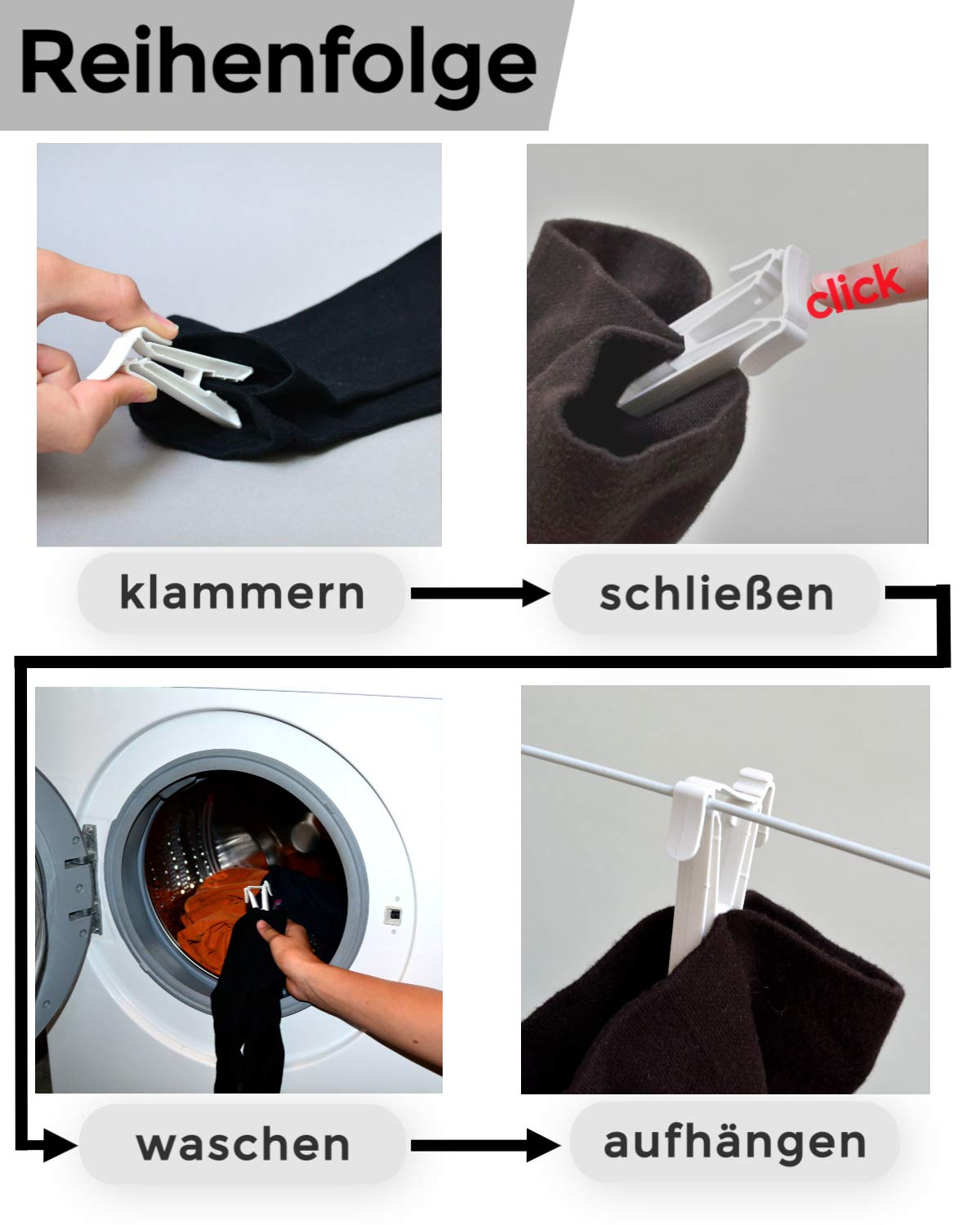 Reihenfolge

click

klammern

schließen

waschen

aufhängen