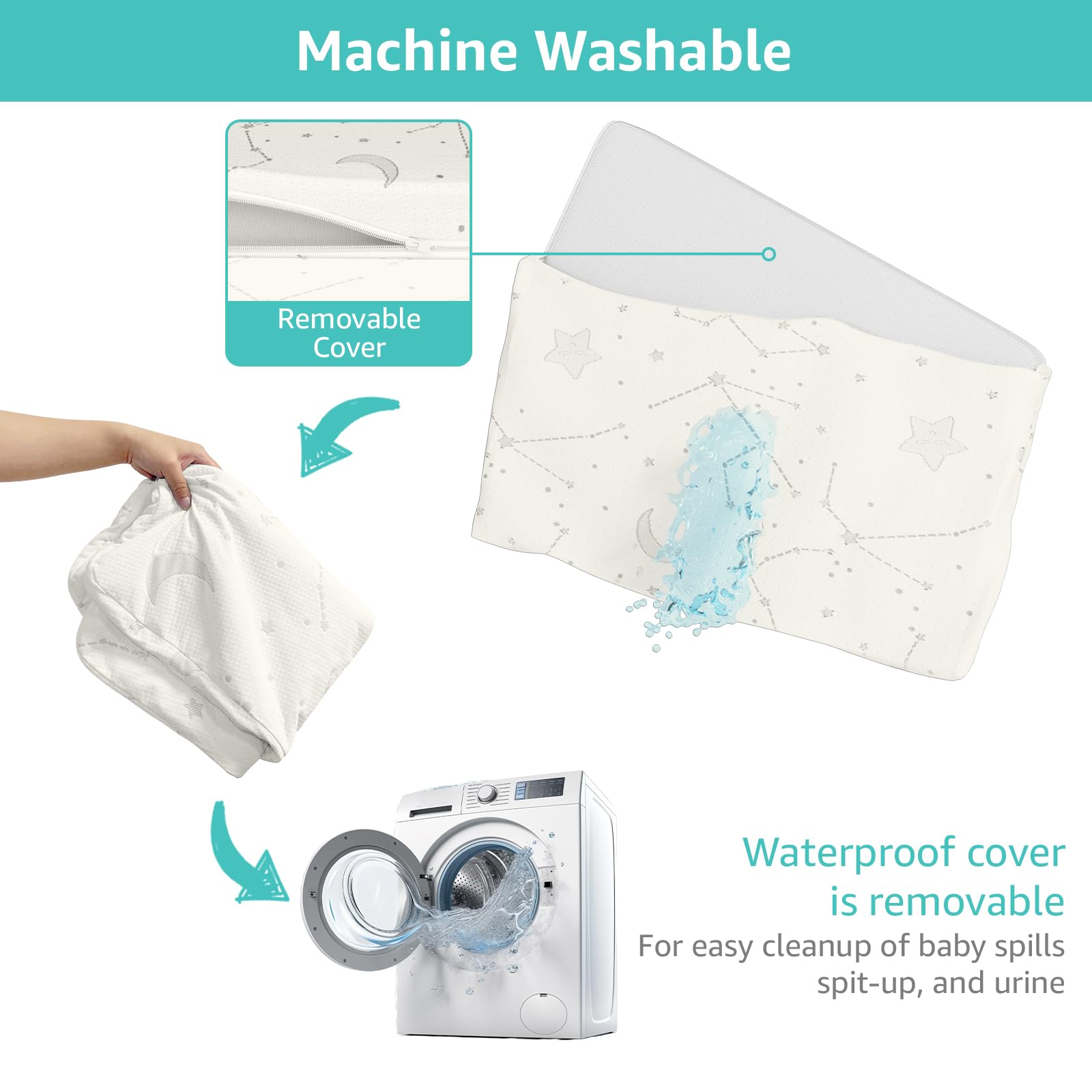 Machine Washable

Removable Cover

Waterproof cover is removable

For easy cleanup of baby spills spit-up, and urine