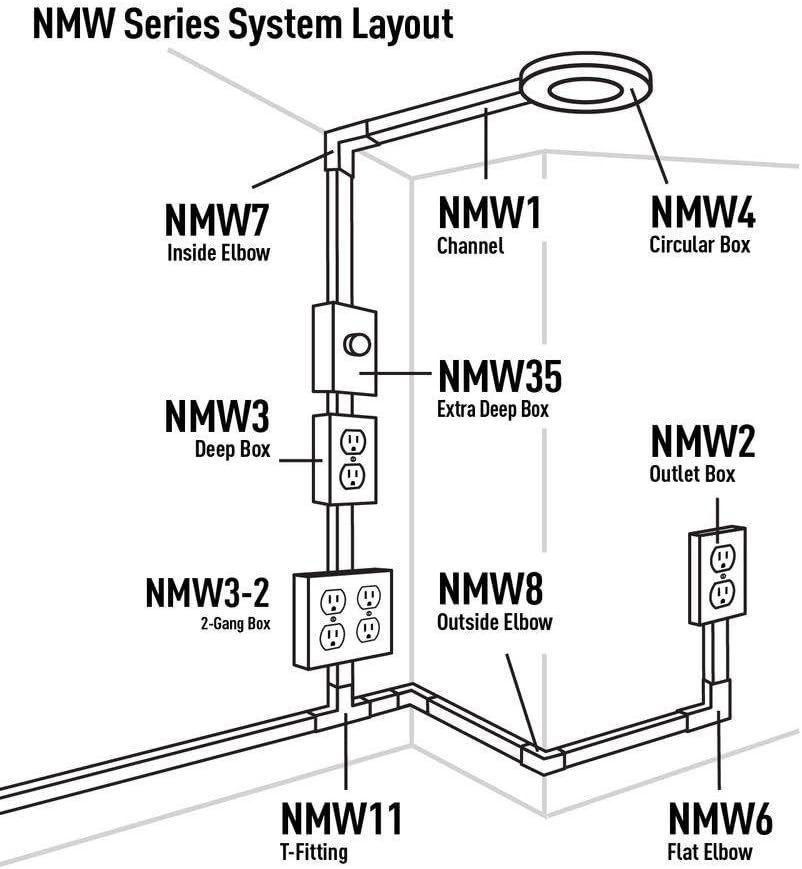 NMW Series System Layout

NMW7
Inside Elbow

NMW1
Channel

NMW4
Circular Box

NMW35
Extra Deep Box

NMW3
Deep Box

NMW2
Outlet Box

NMW3-2
2-Gang Box

NMW8
Outside Elbow

NMW11
T-Fitting

NMW6
Flat Elbow