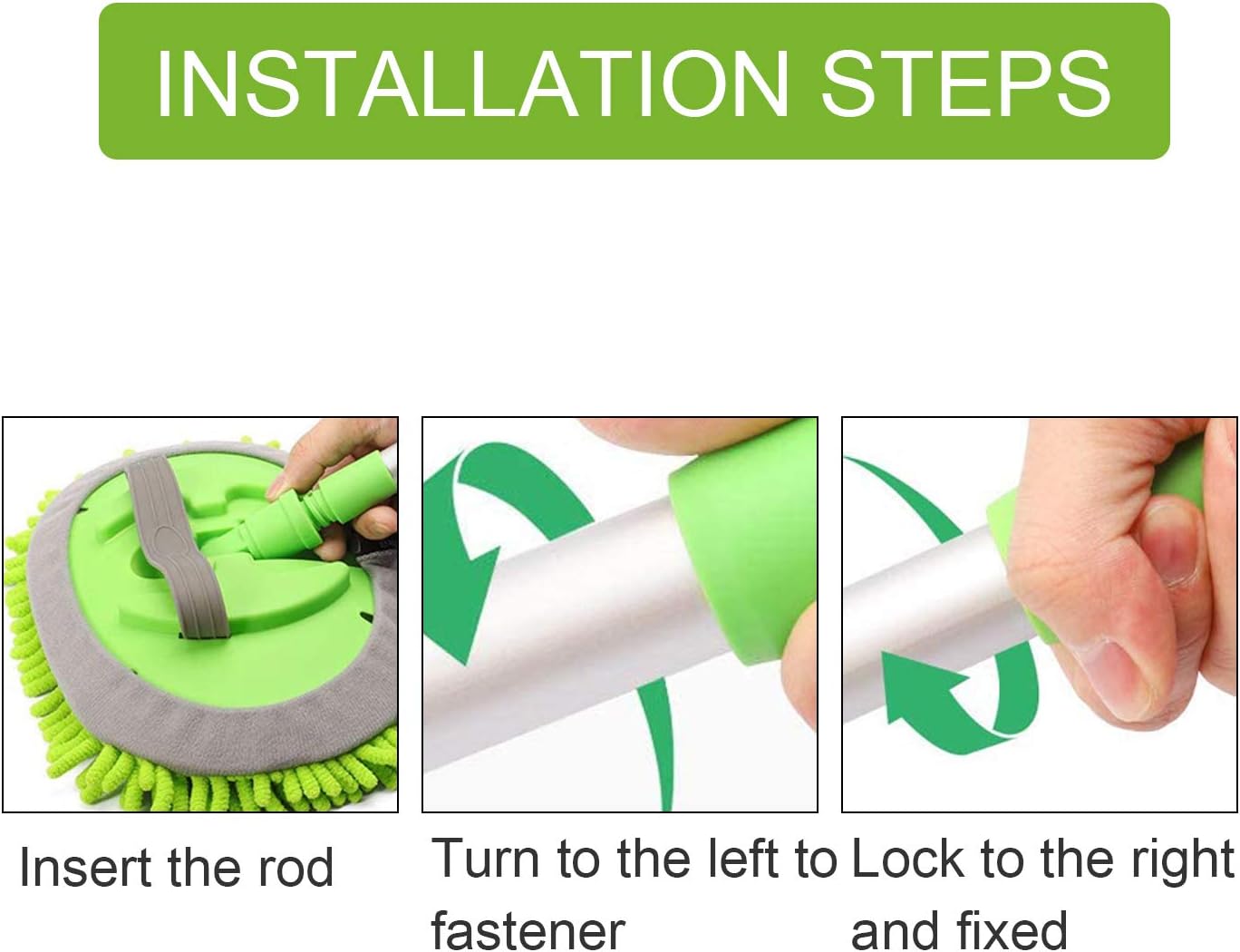 INSTALLATION STEPS

Insert the rod

Turn to the left to fastener

Lock to the right and fixed