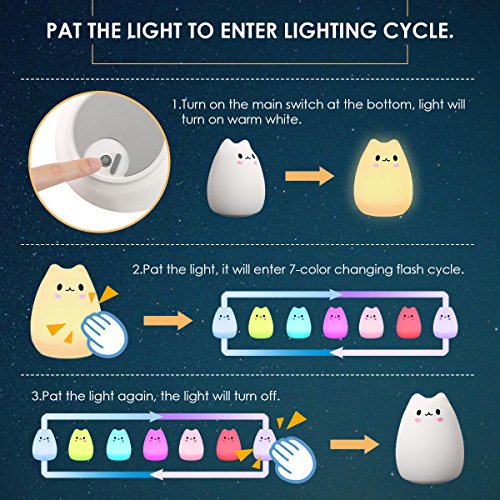 PAT THE LIGHT TO ENTER LIGHTING CYCLE.

1.Turn on the main switch at the bottom, light will turn on warm white.

2.Pat the light, it will enter 7-color changing flash cycle.

3.Pat the light again, the light will turn off.