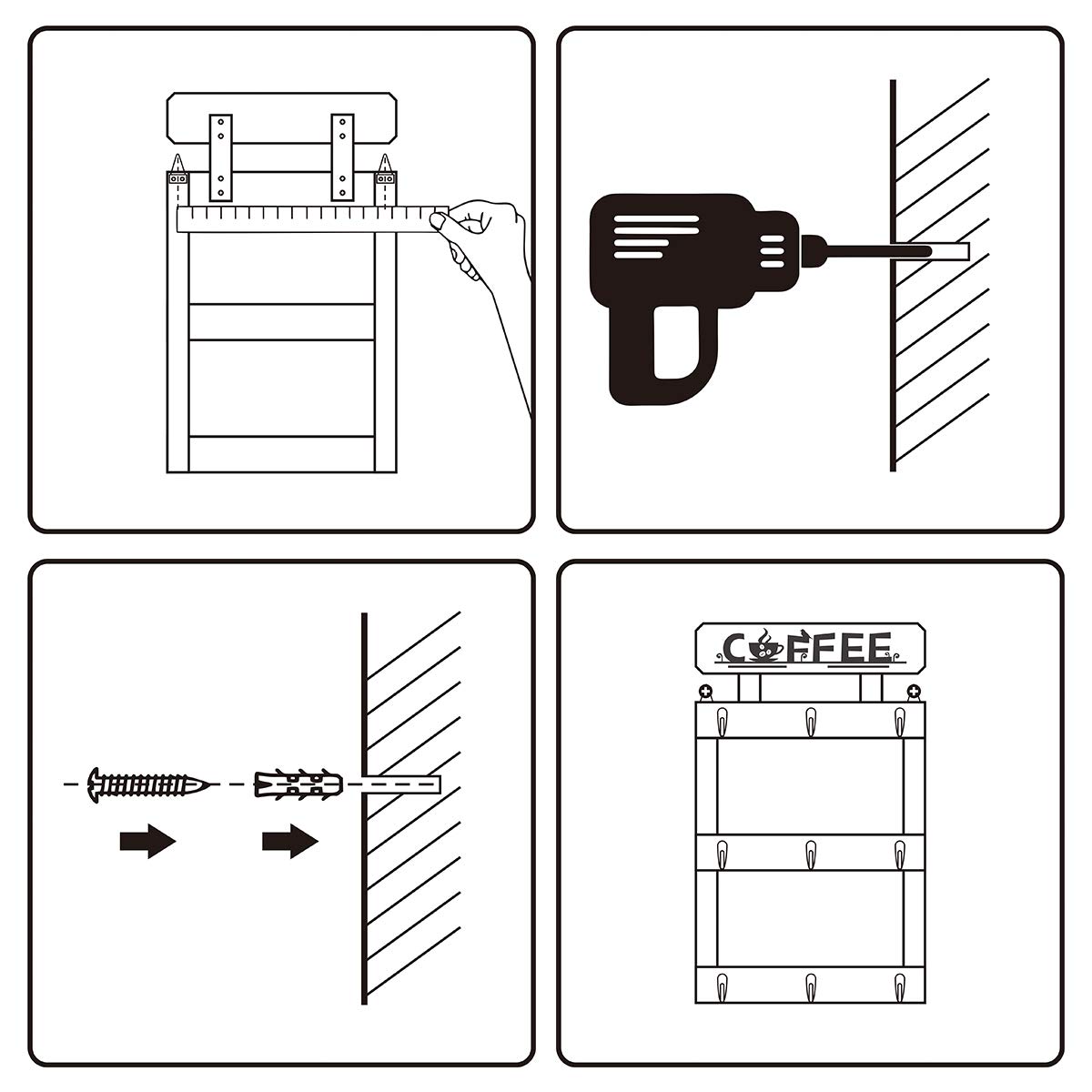 COFFEE