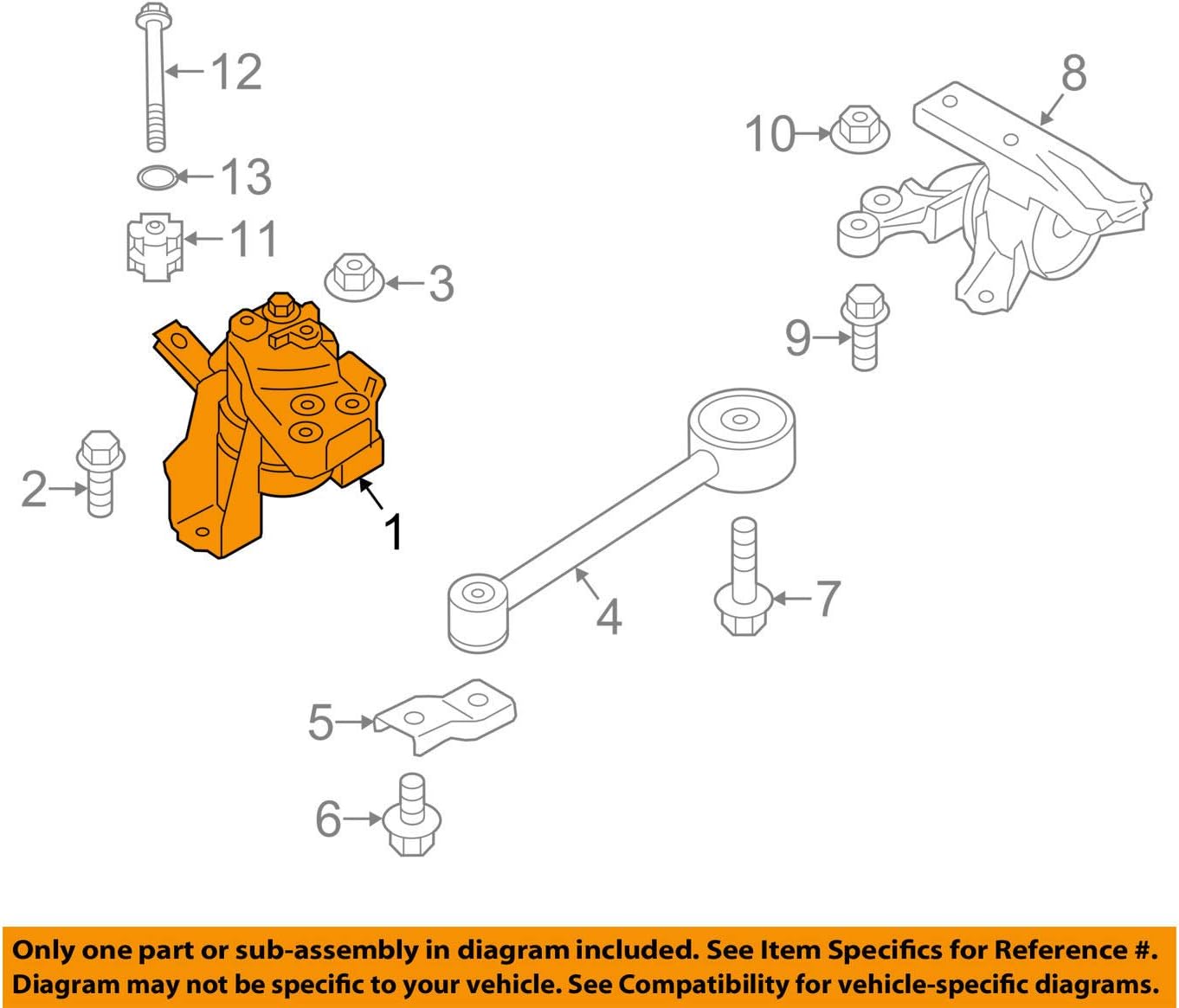 12

13

11

3

8

10

9

2

1

4

7

5

6

Only one part or sub-assembly in diagram included. See Item Specifics for Reference #.
Diagram may not be specific to your vehicle. See Compatibility for vehicle-specific diagrams.