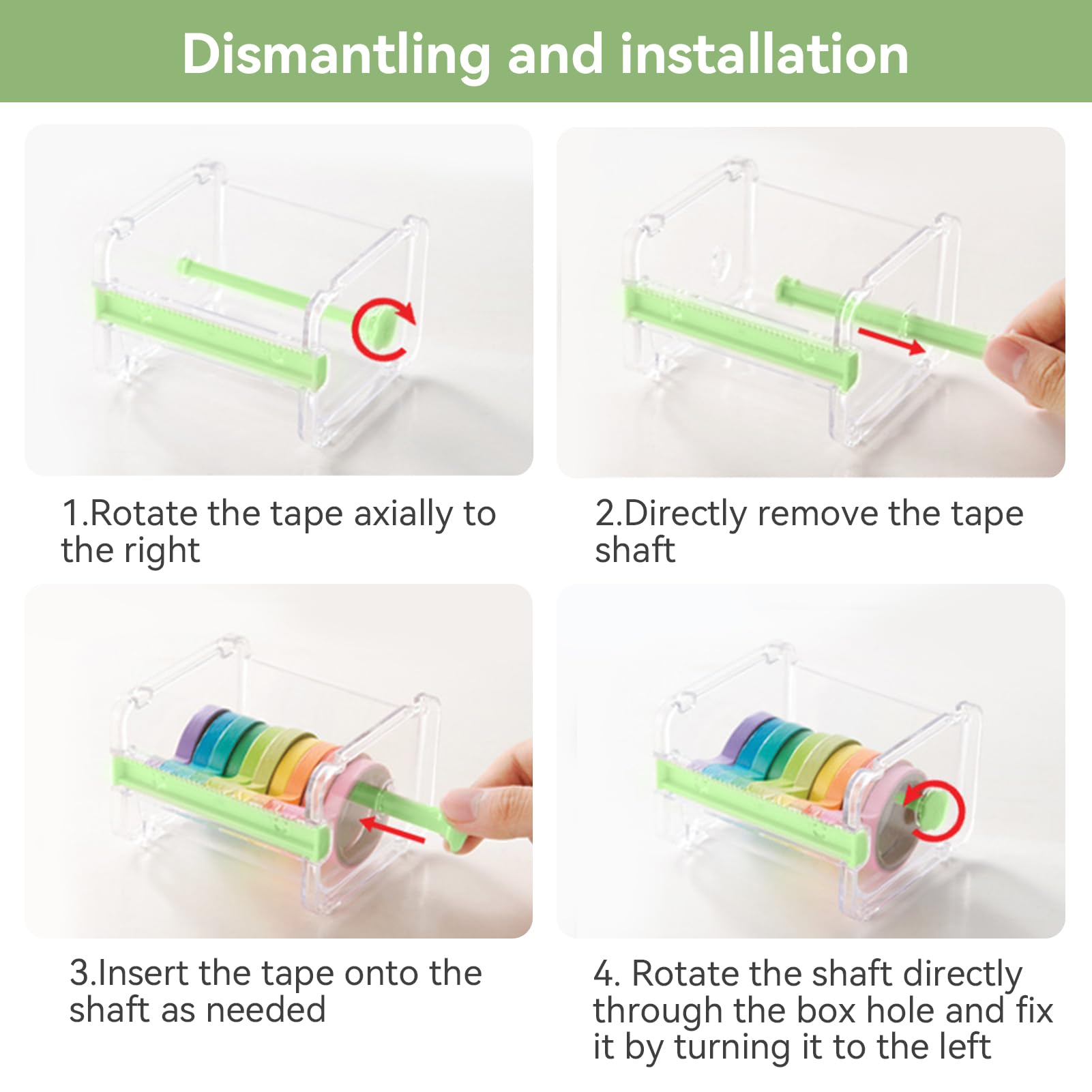 Dismantling and installation

1.Rotate the tape axially to the right

2.Directly remove the tape shaft

3.Insert the tape onto the shaft as needed

4. Rotate the shaft directly through the box hole and fix it by turning it to the left