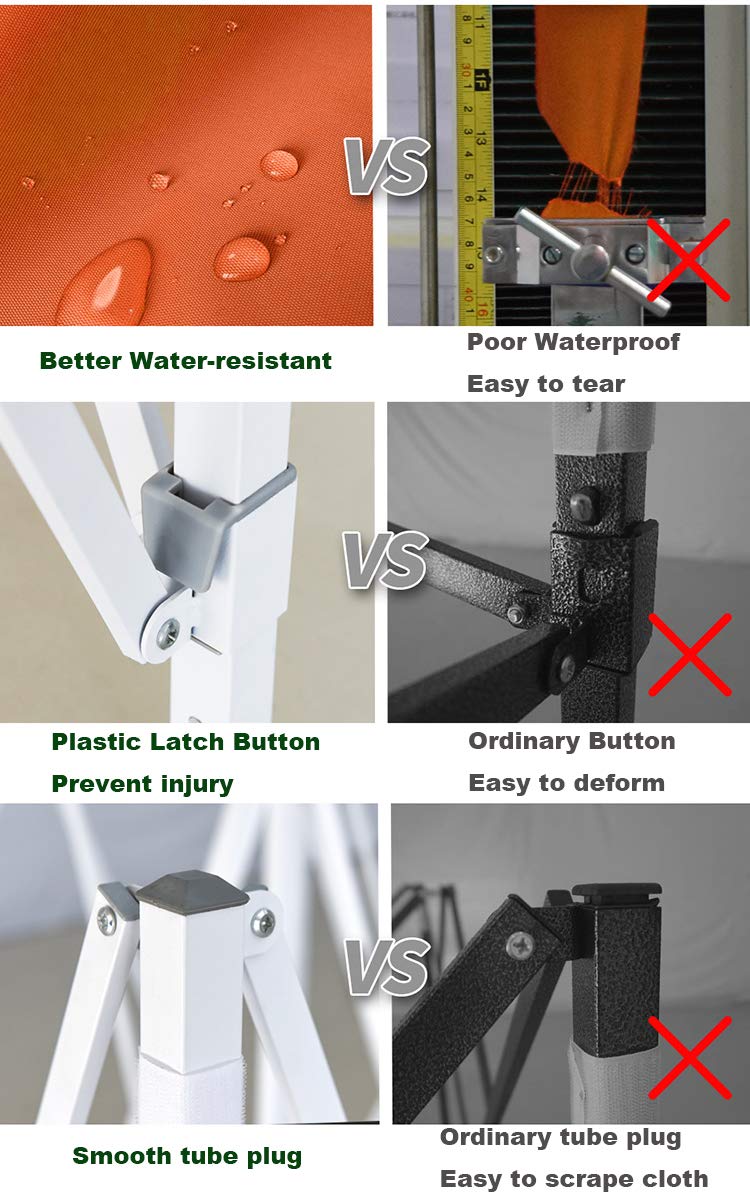 VS

Better Water-resistant

Poor Waterproof

Easy to tear

VS

Plastic Latch Button

Prevent injury

Ordinary Button

Easy to deform

VS

Smooth tube plug

Ordinary tube plug

Easy to scrape cloth