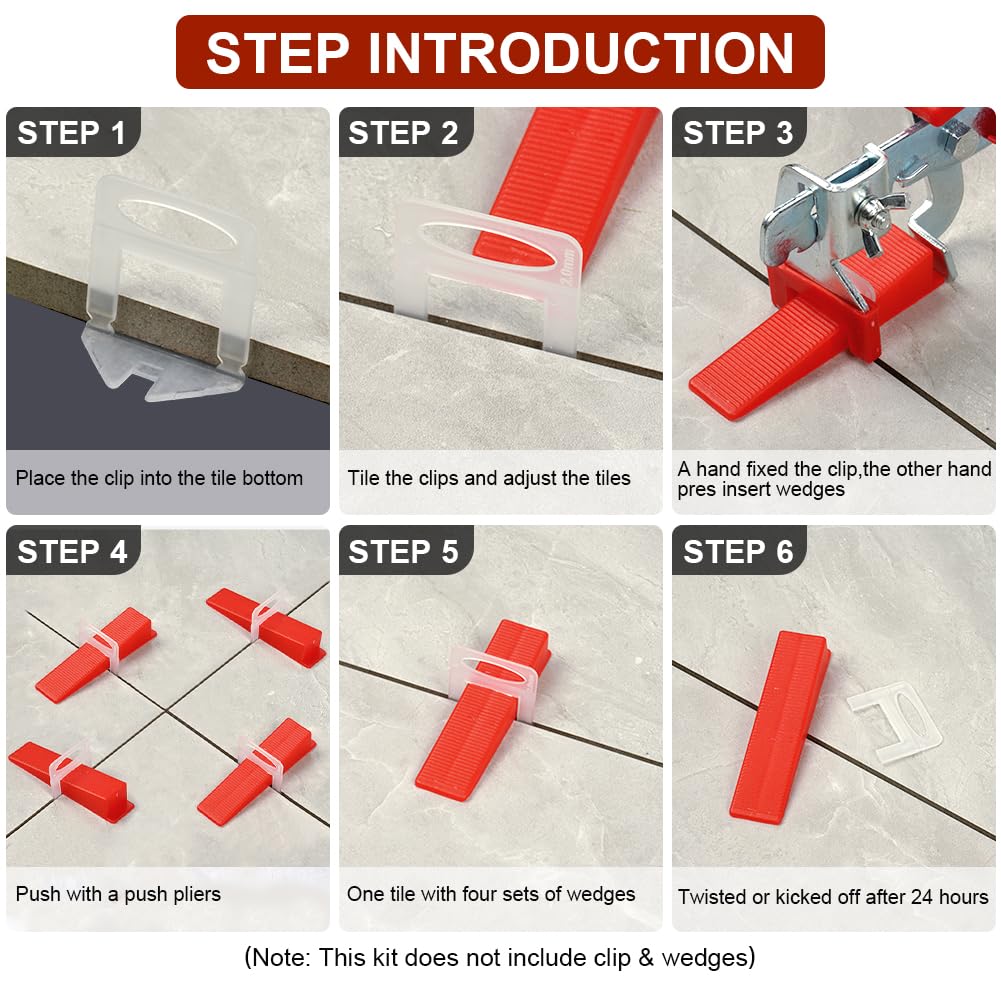 STEP INTRODUCTION

STEP 1

Place the clip into the tile bottom

STEP 2

2.0mm

Tile the clips and adjust the tiles

STEP 3

A hand fixed the clip,the other hand pres insert wedges

STEP 4

Push with a push pliers

STEP 5

One tile with four sets of wedges

STEP 6

Twisted or kicked off after 24 hours

(Note: This kit does not include clip & wedges)