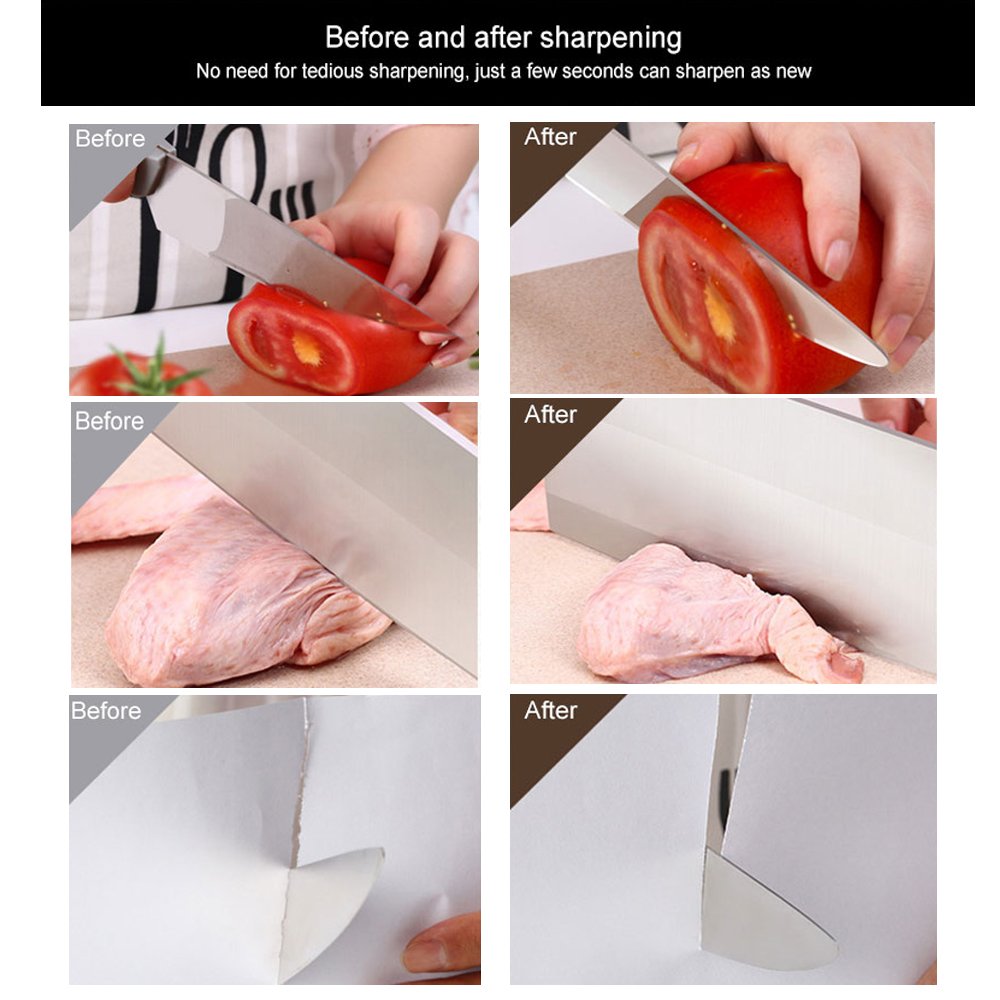 Before and after sharpening
No need for tedious sharpening, just a few seconds can sharpen as new

Before

After

Before

After

Before

After