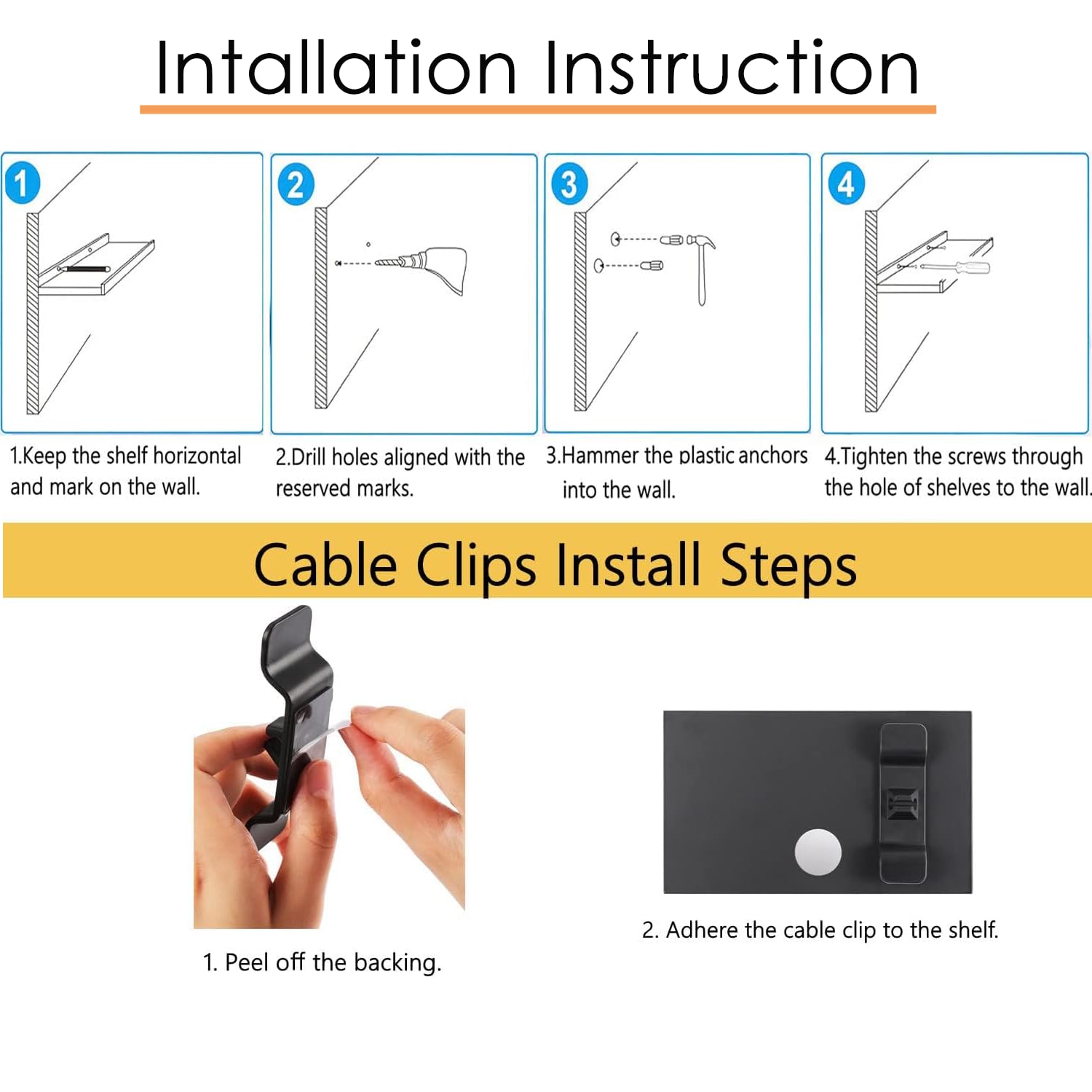 Intallation Instruction

1

2

3

4

1.Keep the shelf horizontal and mark on the wall.

2.Drill holes aligned with the reserved marks.

3.Hammer the plastic anchors into the wall.

4.Tighten the screws through the hole of shelves to the wall.

Cable Clips Install Steps

1. Peel off the backing.

2. Adhere the cable clip to the shelf.