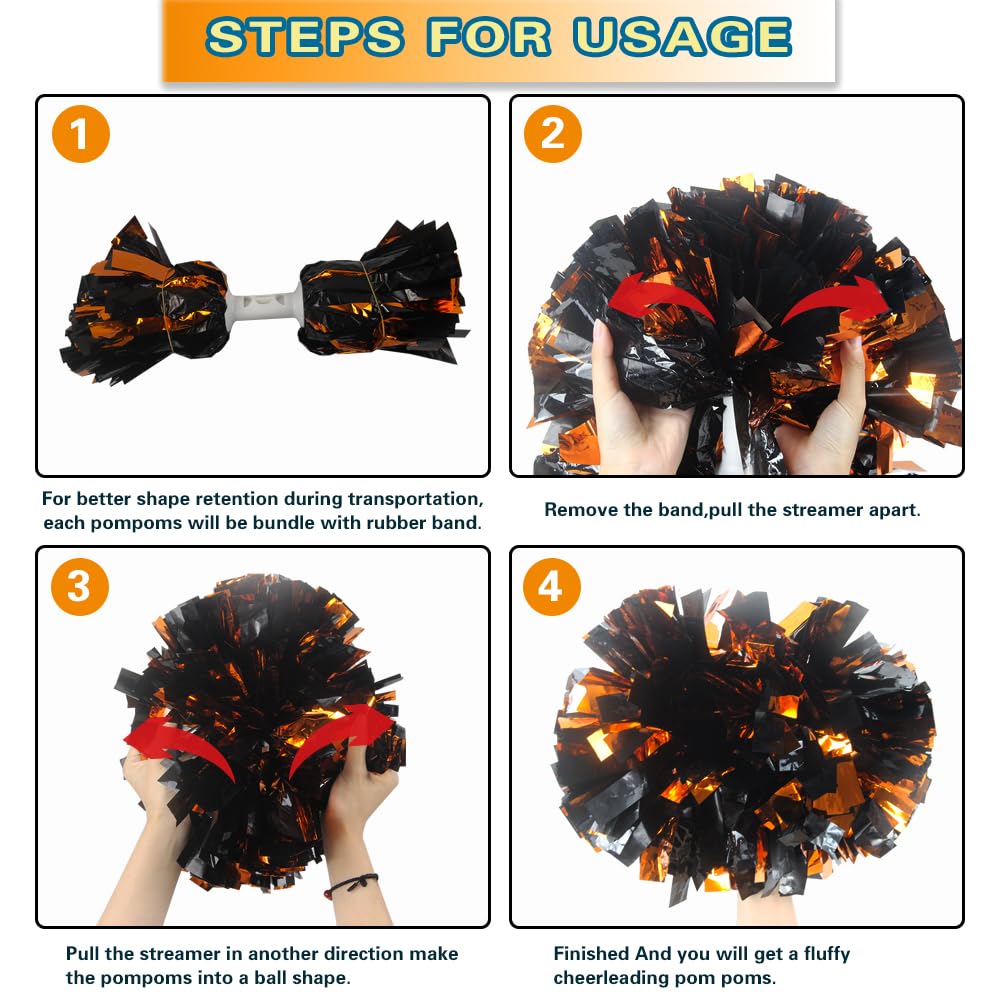 STEPS FOR USAGE

1

For better shape retention during transportation, each pompoms will be bundle with rubber band.

2

Remove the band,pull the streamer apart.

3

Pull the streamer in another direction make the pompoms into a ball shape.

4

Finished And you will get a fluffy cheerleading pom poms.