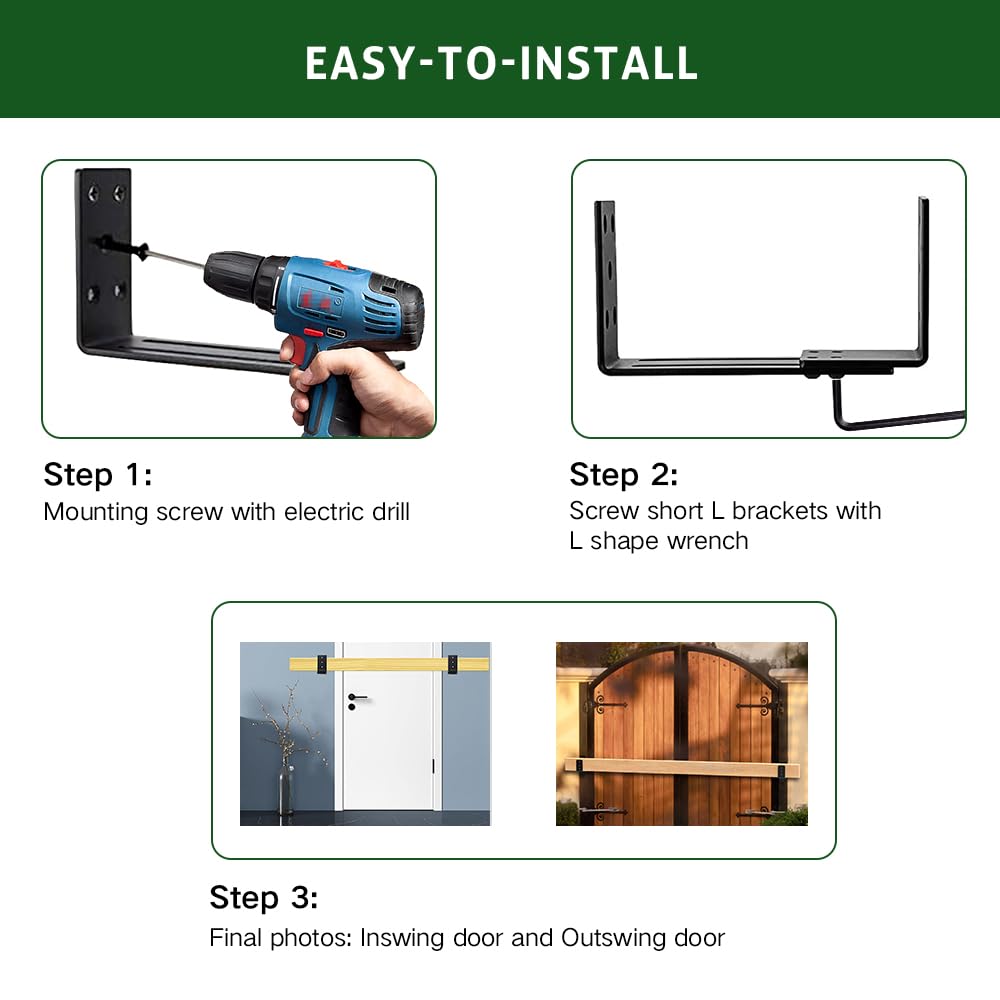 EASY-TO-INSTALL

Step 1:
Mounting screw with electric drill

Step 2:
Screw short L brackets with L shape wrench

Step 3:
Final photos: Inswing door and Outswing door