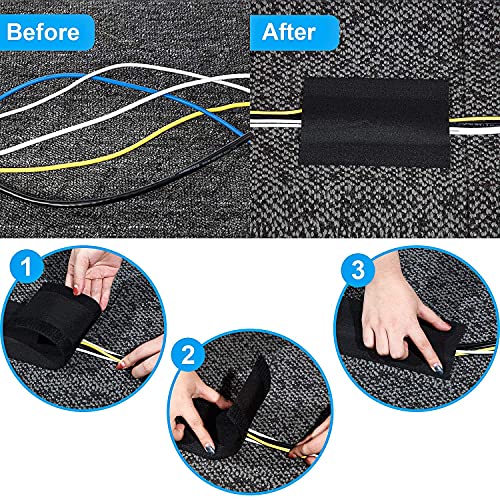 Before

After

1

2

3