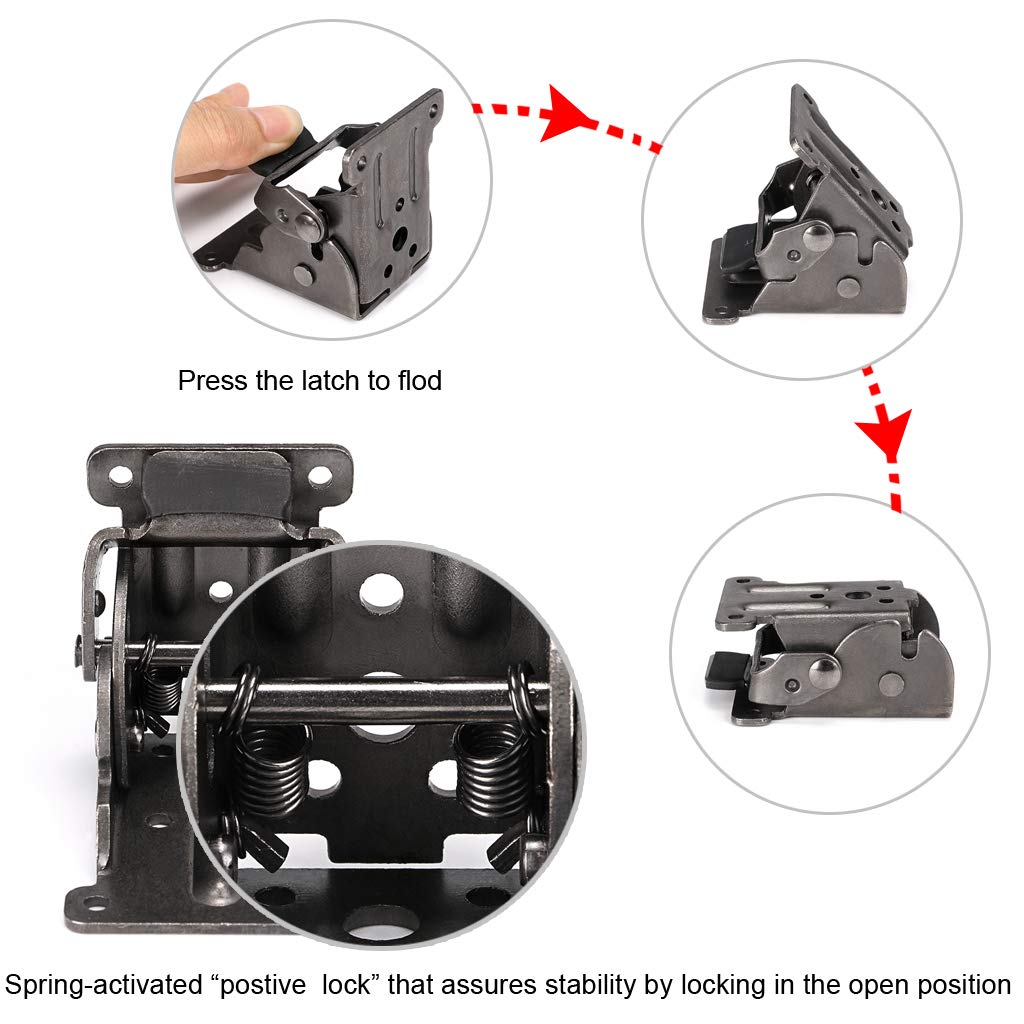 Press the latch to flod

Spring-activated “postive lock” that assures stability by locking in the open position