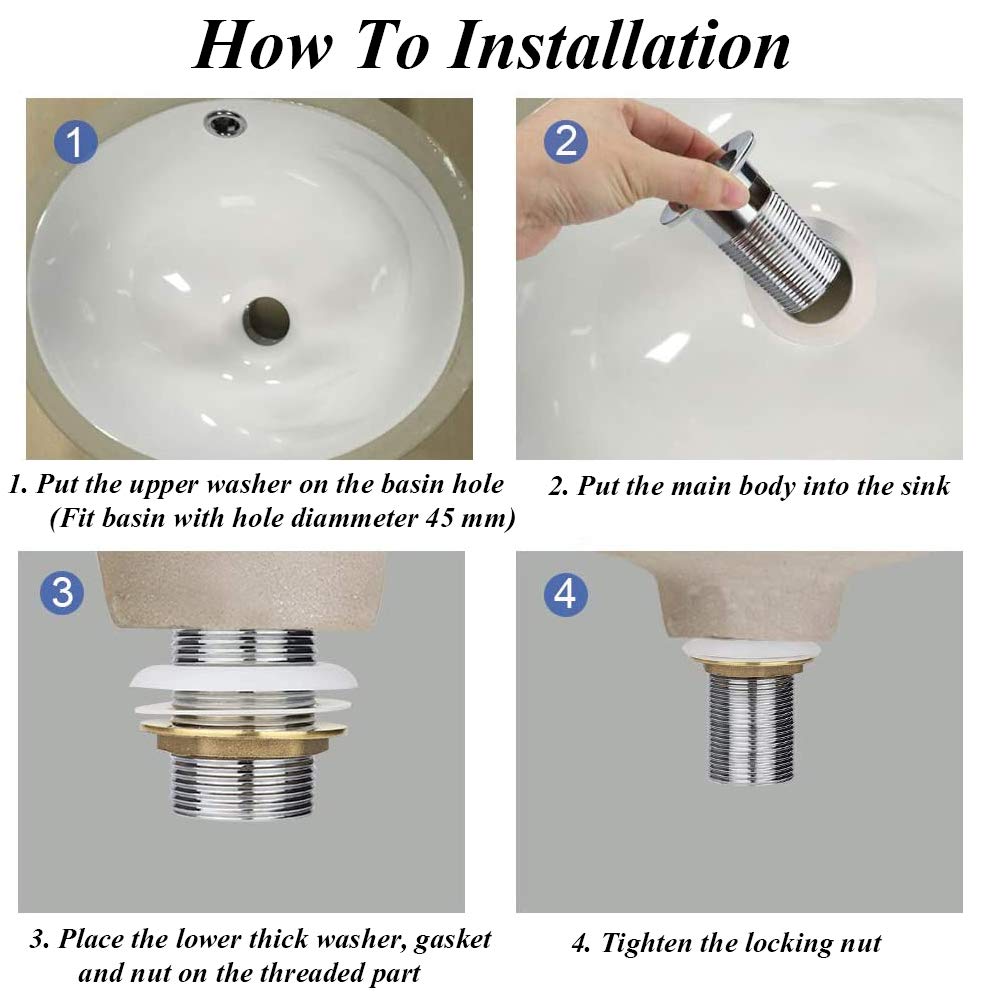 How To Installation

1

2

1. Put the upper washer on the basin hole (Fit basin with hole diammeter 45 mm)

2. Put the main body into the sink

3

4

3. Place the lower thick washer, gasket and nut on the threaded part

4. Tighten the locking nut