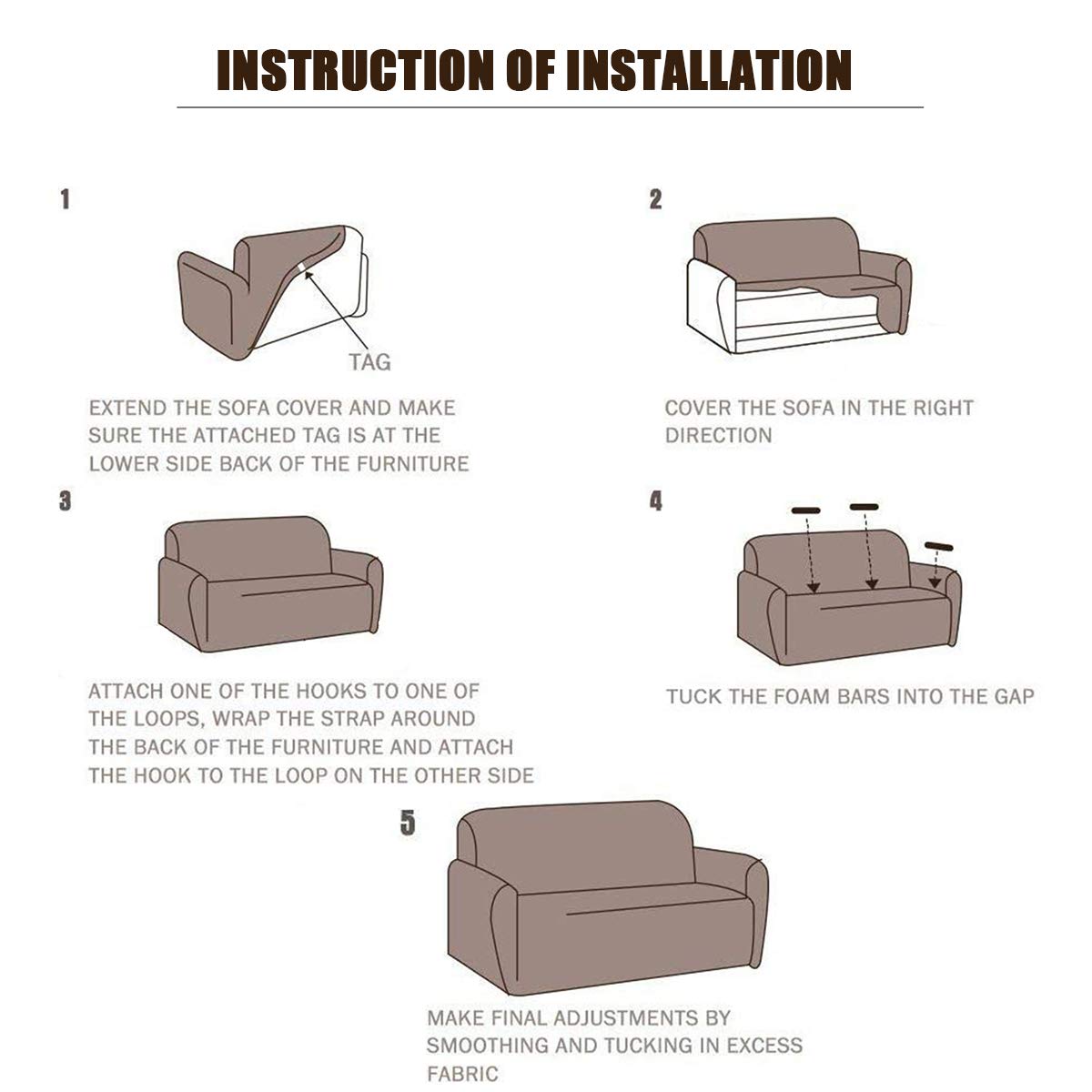 INSTRUCTION OF INSTALLATION

1

TAG

EXTEND THE SOFA COVER AND MAKE SURE THE ATTACHED TAG IS AT THE LOWER SIDE BACK OF THE FURNITURE

2

COVER THE SOFA IN THE RIGHT DIRECTION

3

ATTACH ONE OF THE HOOKS TO ONE OF THE LOOPS, WRAP THE STRAP AROUND THE BACK OF THE FURNITURE AND ATTACH THE HOOK TO THE LOOP ON THE OTHER SIDE

4

TUCK THE FOAM BARS INTO THE GAP

5

MAKE FINAL ADJUSTMENTS BY SMOOTHING AND TUCKING IN EXCESS FABRIC