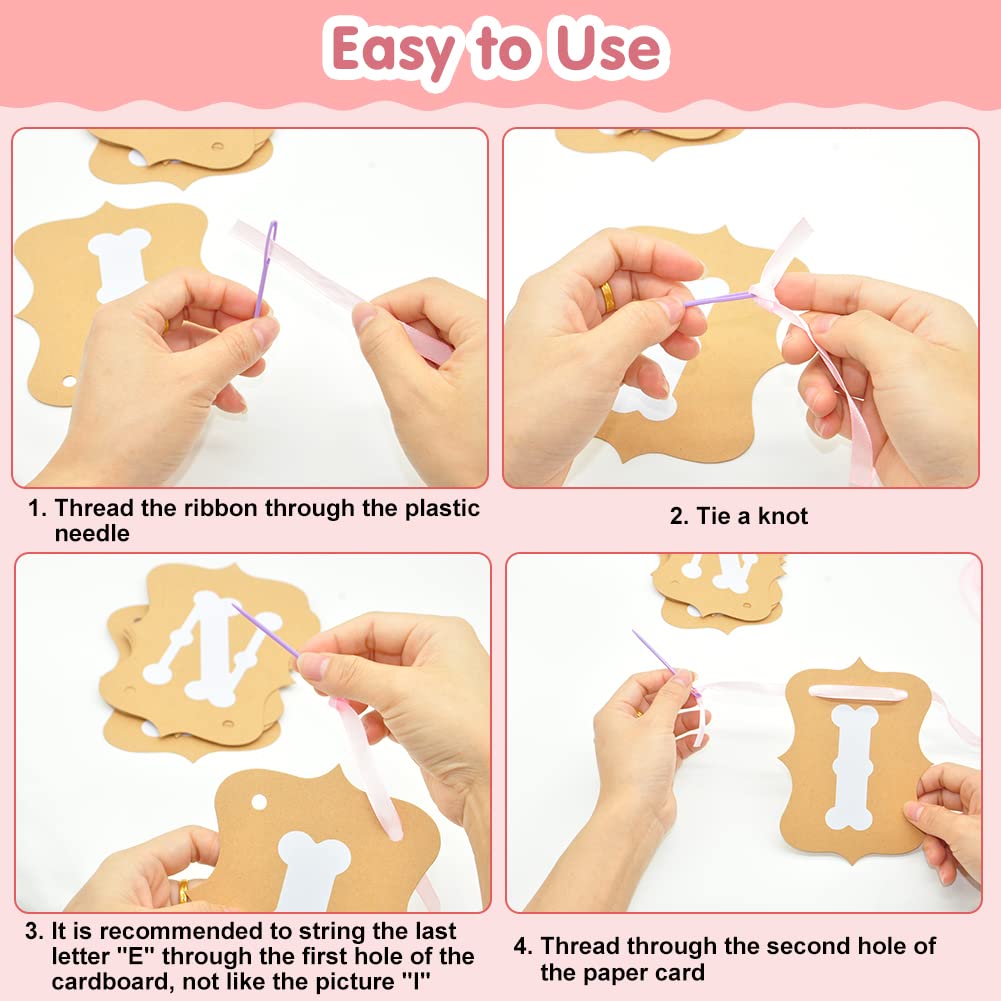 Easy to Use

1. Thread the ribbon through the plastic needle

2. Tie a knot

3. It is recommended to string the last letter "E" through the first hole of the cardboard, not like the picture "I"

4. Thread through the second hole of the paper card